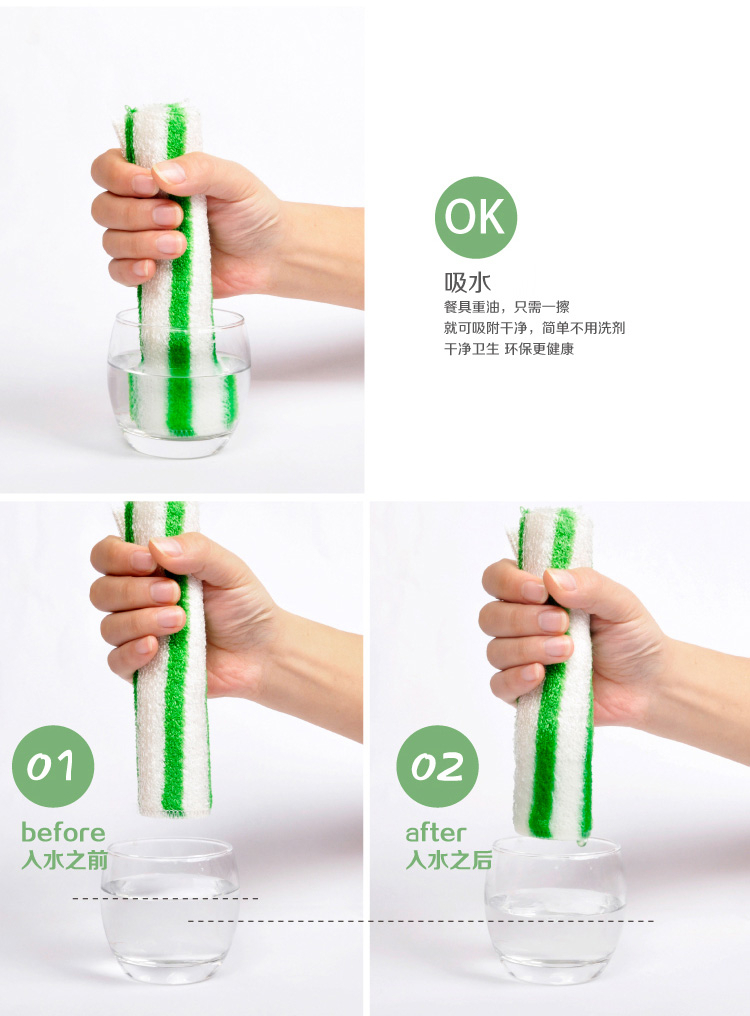 OK

吸水

餐具重油，只需一擦
就可吸附干净，简单不用洗剂
干净卫生 环保更健康

01

before
入水之前

02

after
入水之后