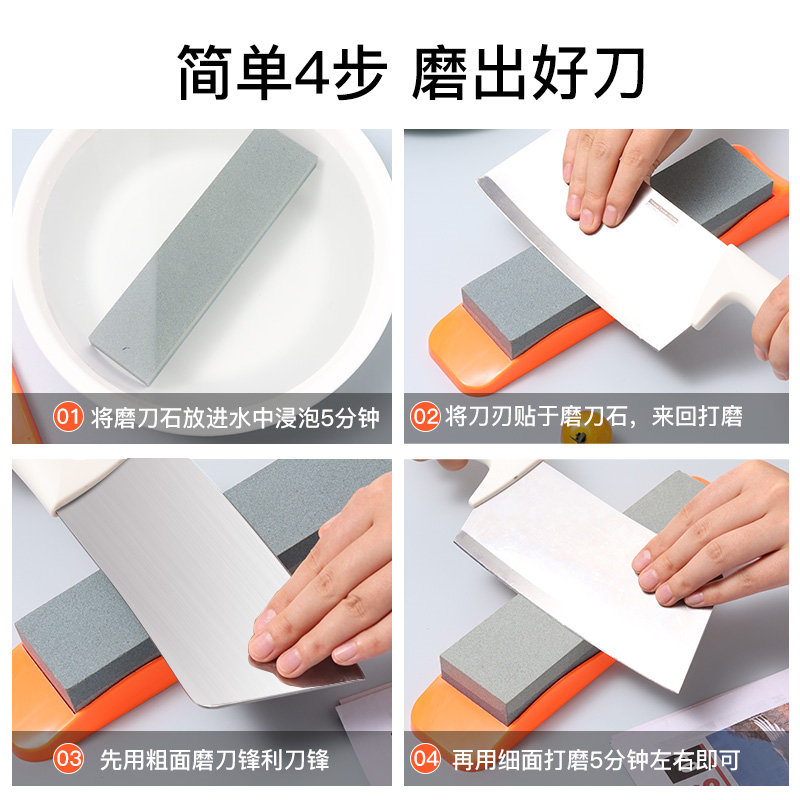 简单4步 磨出好刀

01 将磨刀石放进水中浸泡5分钟

02 将刀刃贴于磨刀石，来回打磨

03 先用粗面磨刀锋利刀锋

04 再用细面打磨5分钟左右即可