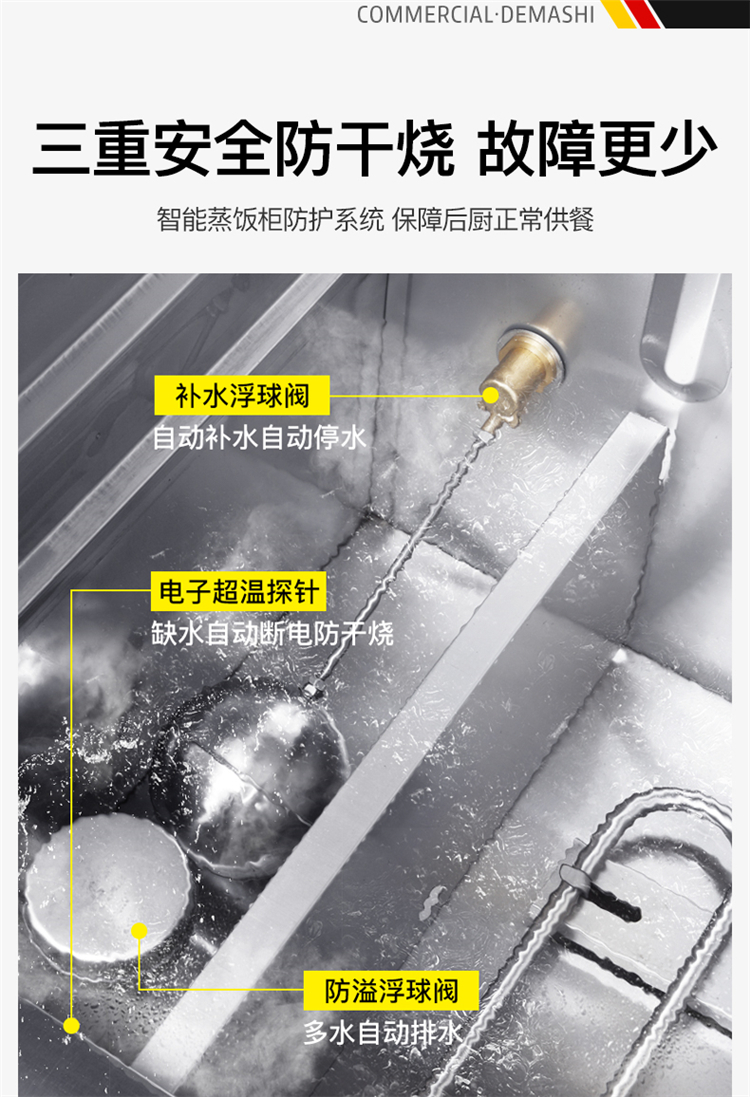 COMMERCIAL·DEMASHI

三重安全防干烧 故障更少

智能蒸饭柜防护系统 保障后厨正常供餐

补水浮球阀
自动补水自动停水

电子超温探针
缺水自动断电防干烧

防溢浮球阀
多水自动排水