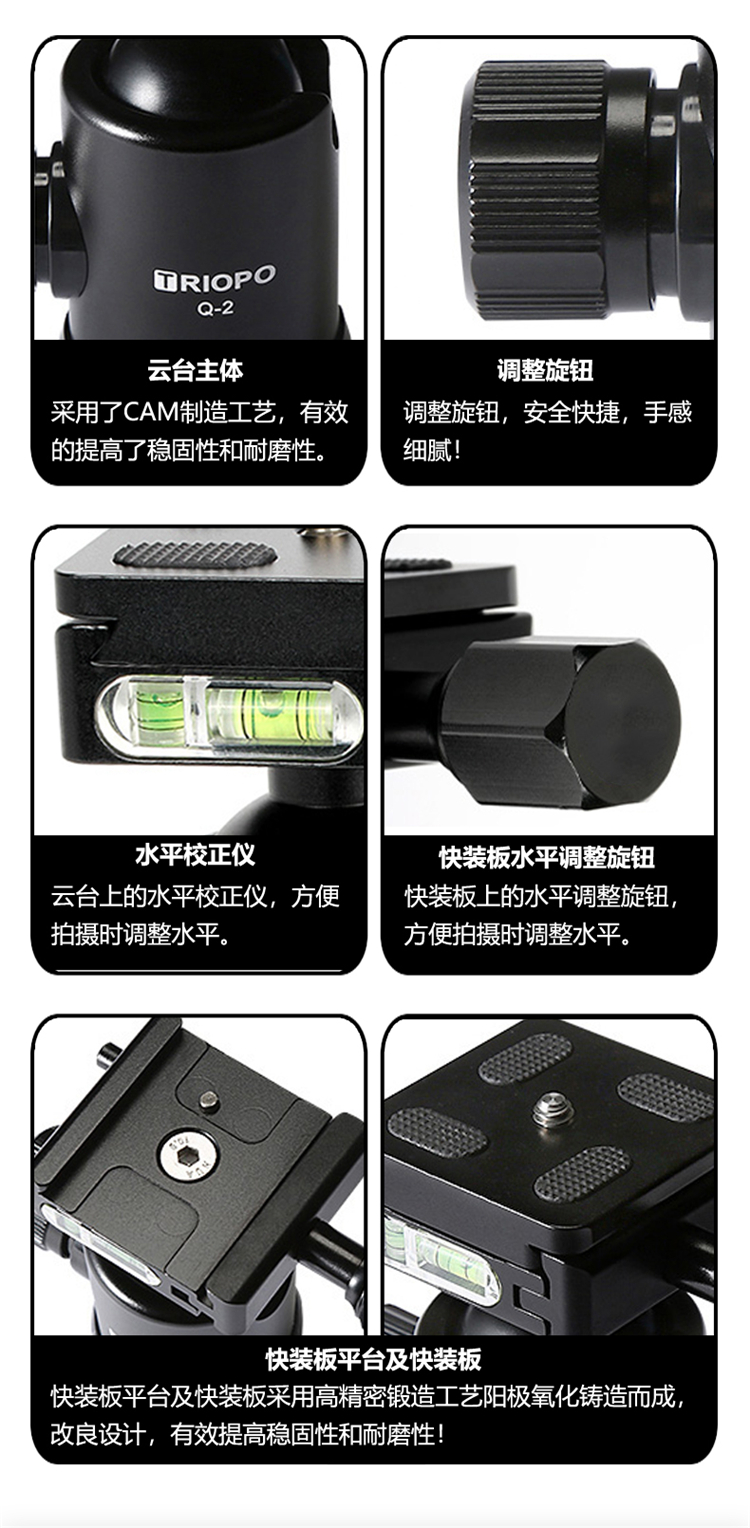 TRIOPO
Q-2

云台主体
采用了CAM制造工艺，有效的提高了稳固性和耐磨性。

调整旋钮
调整旋钮，安全快捷，手感细腻！

水平校正仪
云台上的水平校正仪，方便拍摄时调整水平。

快装板水平调整旋钮
快装板上的水平调整旋钮，方便拍摄时调整水平。

快装板平台及快装板
快装板平台及快装板采用高精密锻造工艺阳极氧化铸造而成，改良设计，有效提高稳固性和耐磨性！