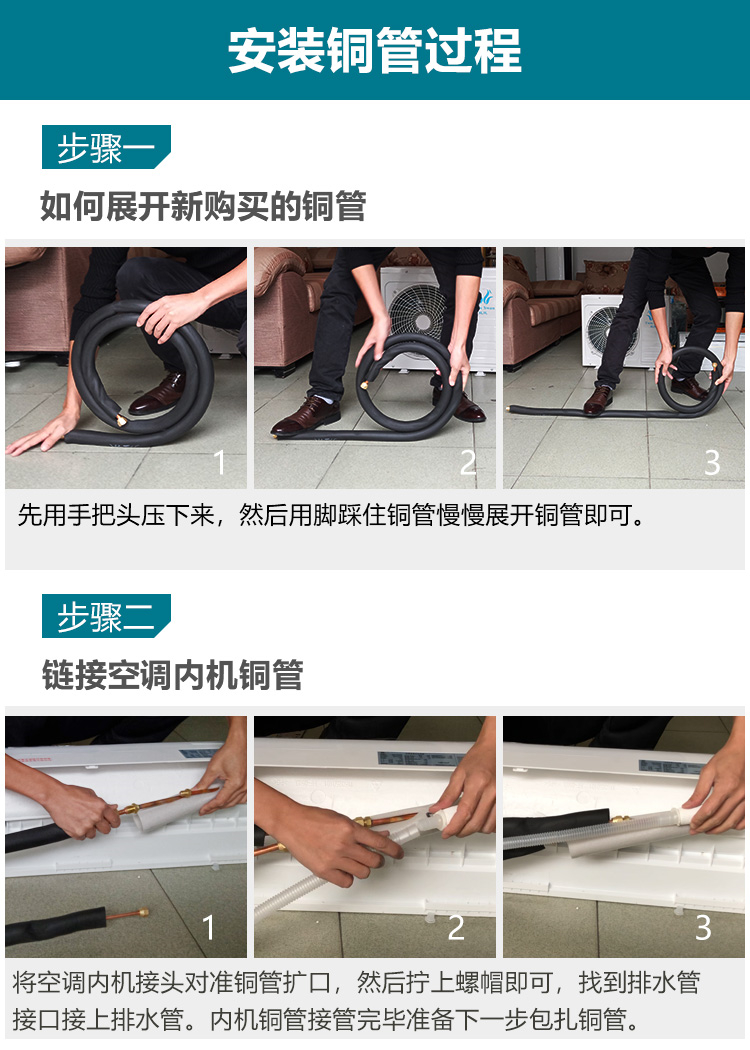 安装铜管过程

步骤一

如何展开新购买的铜管

1

2

3

先用手把头压下来，然后用脚踩住铜管慢慢展开铜管即可。

步骤二

链接空调内机铜管

1

2

3

将空调内机接头对准铜管扩口，然后拧上螺帽即可，找到排水管接口接上排水管。内机铜管接管完毕准备下一步包扎铜管。