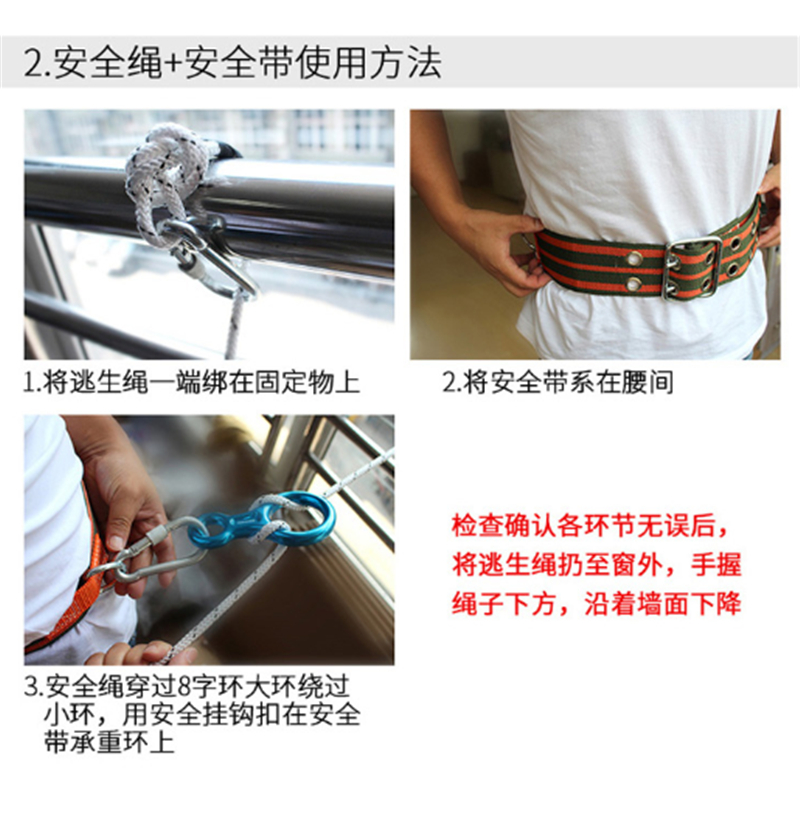 2.安全绳+安全带使用方法

1.将逃生绳一端绑在固定物上

2.将安全带系在腰间

3.安全绳穿过8字环大环绕过小环，用安全挂钩扣在安全带承重环上

检查确认各环节无误后，将逃生绳扔至窗外，手握绳子下方，沿着墙面下降