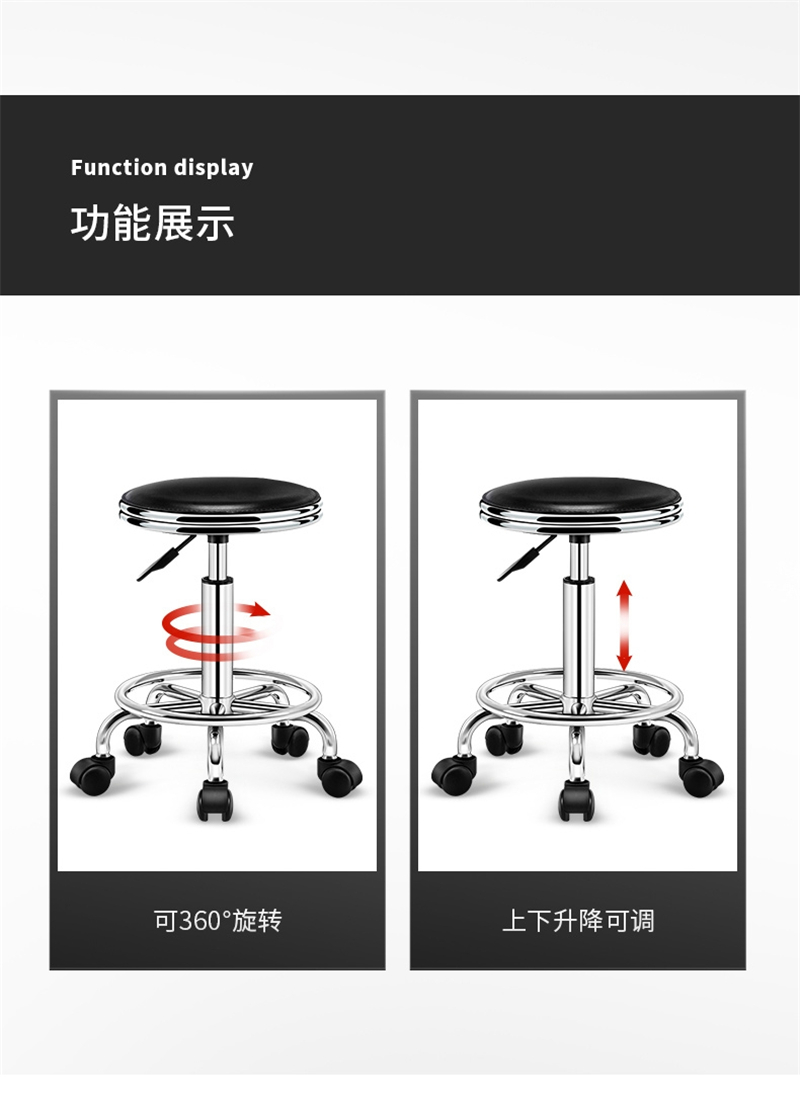 Function display

功能展示

可360°旋转

上下升降可调