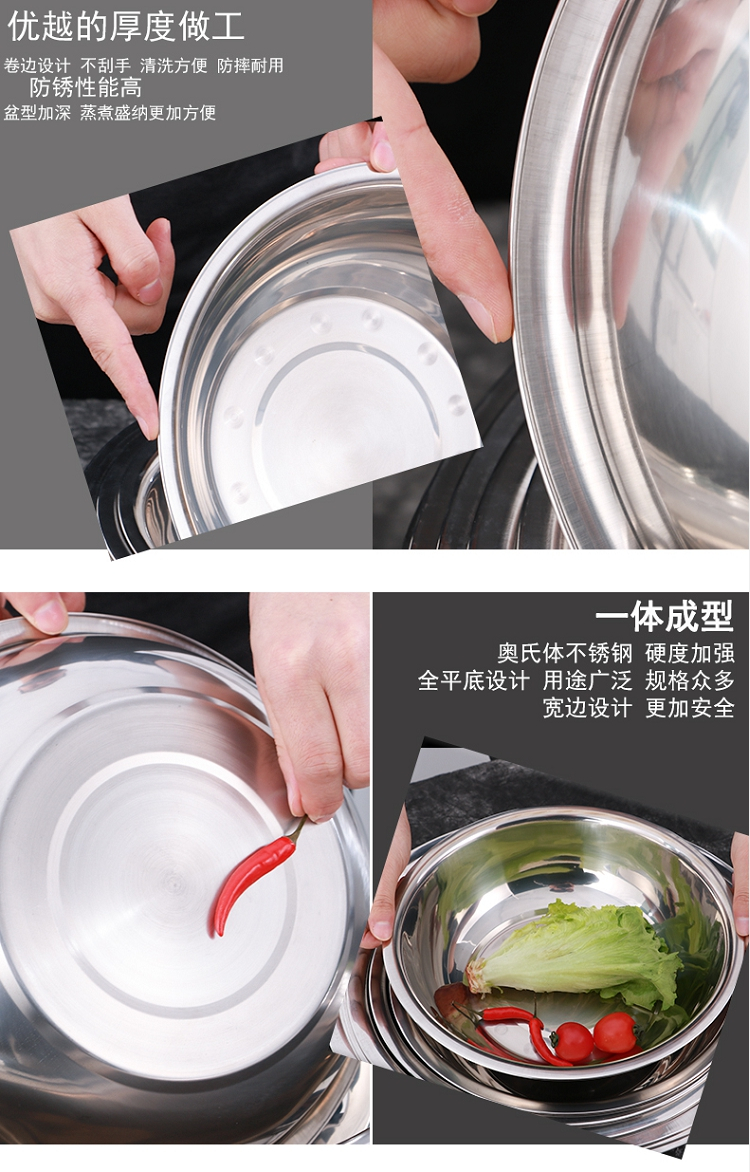 优越的厚度做工

卷边设计 不刮手 清洗方便 防摔耐用
防锈性能高
盆型加深 蒸煮盛纳更加方便

一体成型

奥氏体不锈钢 硬度加强
全平底设计 用途广泛 规格众多
宽边设计 更加安全