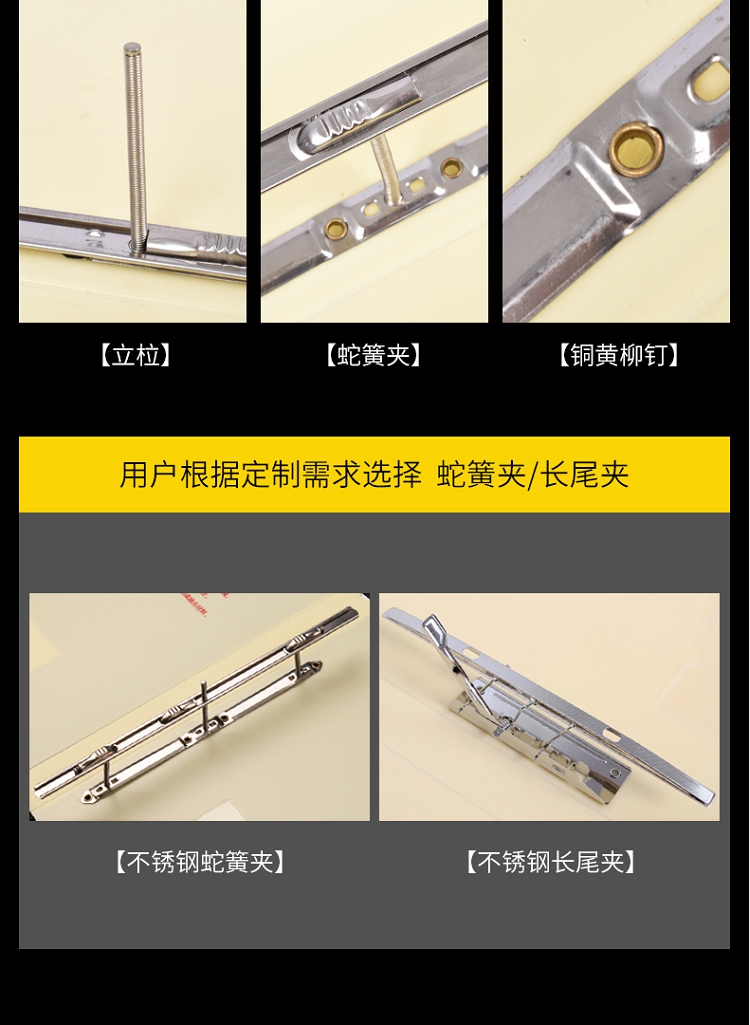 【立柆】

【蛇簧夹】

【铜黄柳钉】

用户根据定制需求选择 蛇簧夹/长尾夹

【不锈钢蛇簧夹】

【不锈钢长尾夹】