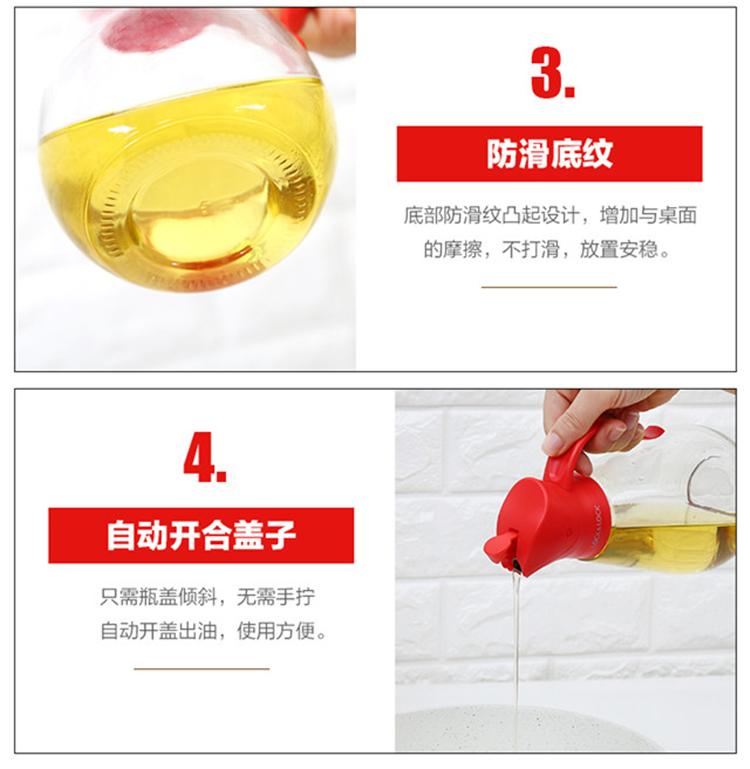 3.

防滑底纹

底部防滑纹凸起设计，增加与桌面的摩擦，不打滑，放置安稳。

4.

自动开合盖子

只需瓶盖倾斜，无需手拧
自动开盖出油，使用方便。

LOCK&LOCK