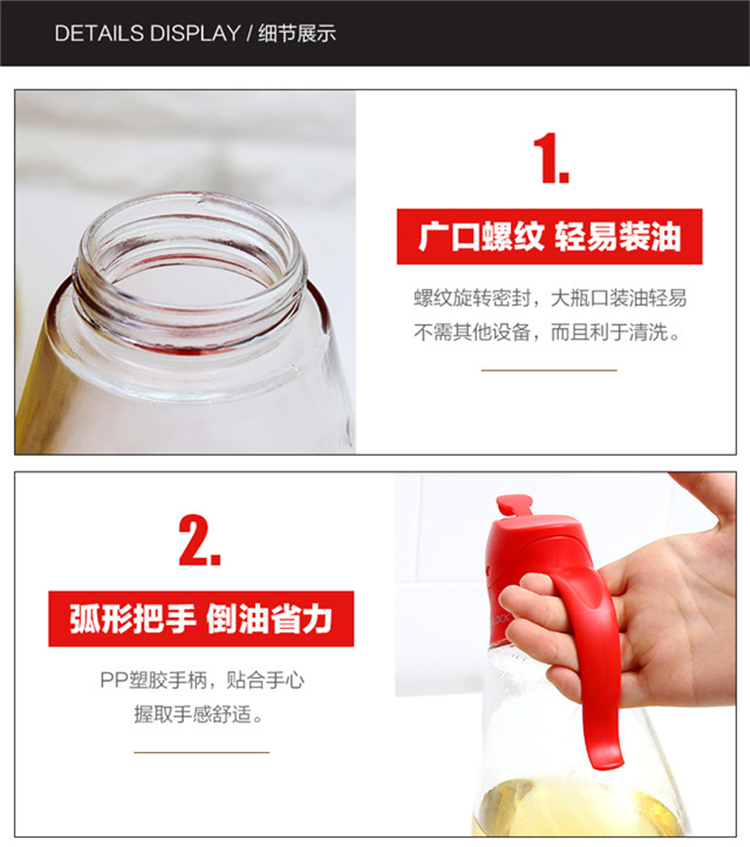 DETAILS DISPLAY / 细节展示

1.

广口螺纹 轻易装油

螺纹旋转密封，大瓶口装油轻易
不需其他设备，而且利于清洗。

2.

弧形把手 倒油省力

PP塑胶手柄，贴合手心
握取手感舒适。