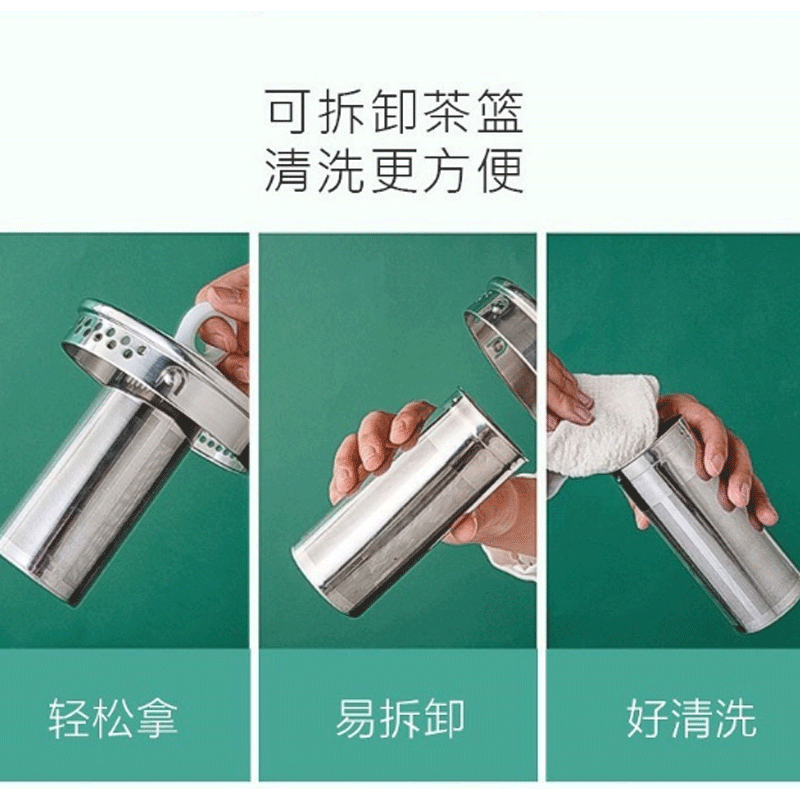 可拆卸茶篮
清洗更方便

轻松拿

易拆卸

好清洗