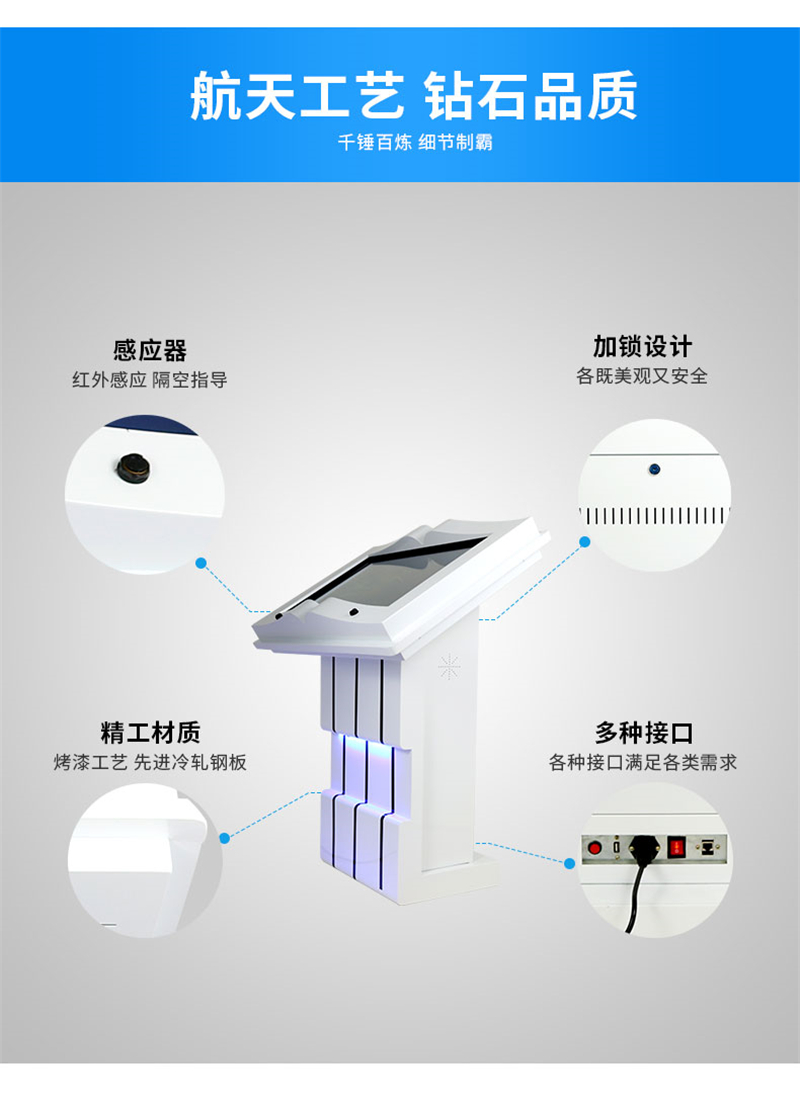 航天工艺 钻石品质
千锤百炼 细节制霸

感应器
红外感应 隔空指导

加锁设计
各既美观又安全

精工材质
烤漆工艺 先进冷轧钢板

多种接口
各种接口满足各类需求