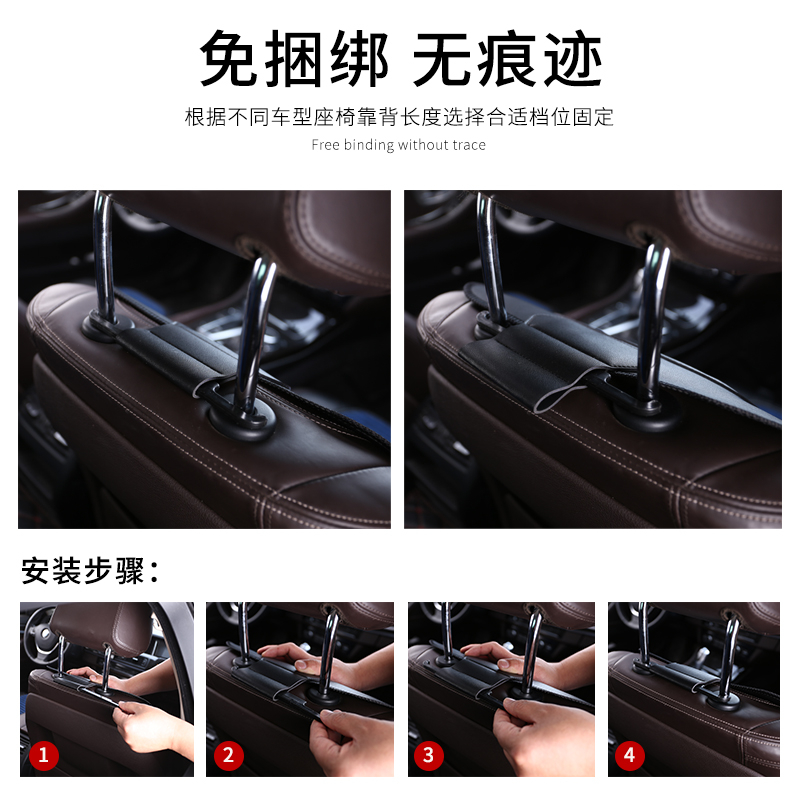 免捆绑 无痕迹

根据不同车型座椅靠背长度选择合适档位固定

Free binding without trace

安装步骤：

1

2

3

4