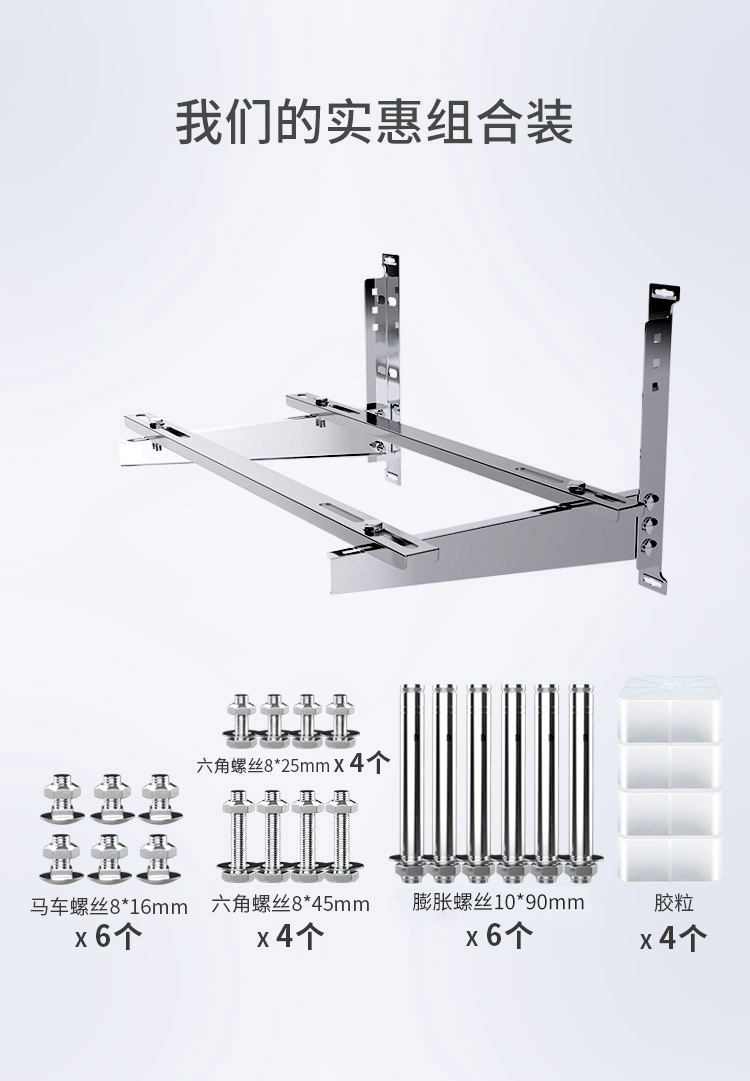 我们的实惠组合装

六角螺丝8*25mm x 4个

马车螺丝8*16mm
x 6个

六角螺丝8*45mm
x 4个

膨胀螺丝10*90mm
x 6个

胶粒
x 4个