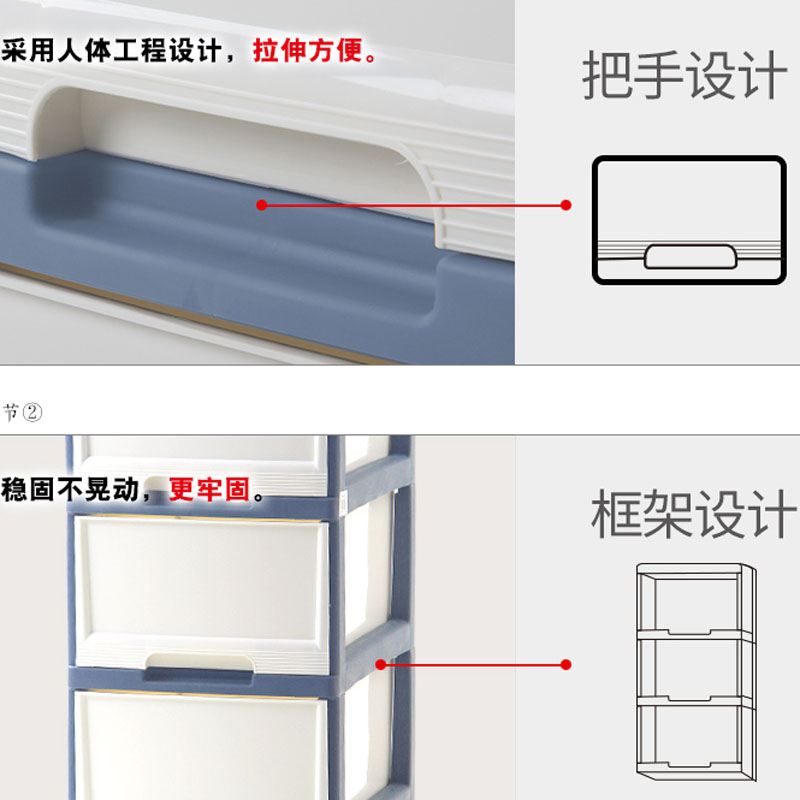 采用人体工程设计，拉伸方便。

把手设计

节②

稳固不晃动，更牢固。

框架设计