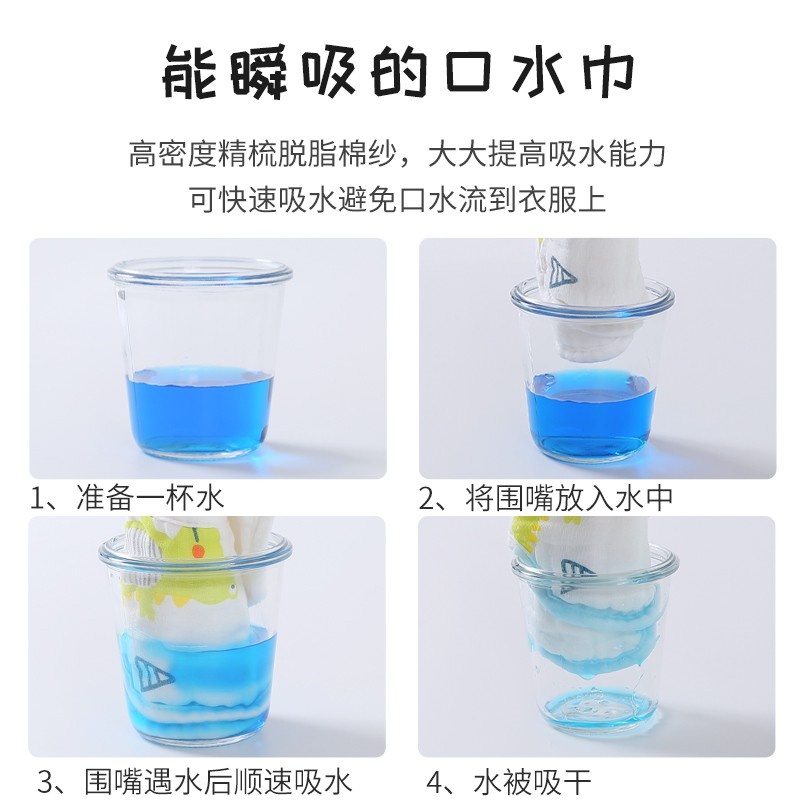 能瞬吸的口水巾

高密度精梳脱脂棉纱，大大提高吸水能力
可快速吸水避免口水流到衣服上

1、准备一杯水

2、将围嘴放入水中

3、围嘴遇水后顺速吸水

4、水被吸干