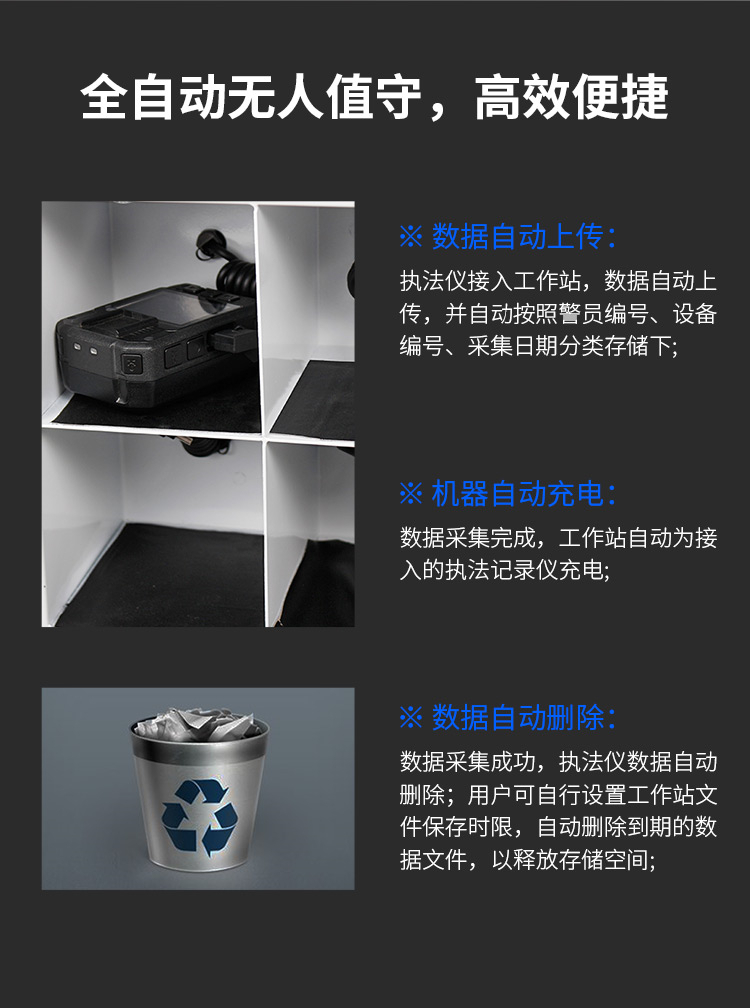 全自动无人值守，高效便捷

※ 数据自动上传：

执法仪接入工作站，数据自动上传，并自动按照警员编号、设备编号、采集日期分类存储下;

※ 机器自动充电：

数据采集完成，工作站自动为接入的执法记录仪充电;

※ 数据自动删除：

数据采集成功，执法仪数据自动删除；用户可自行设置工作站文件保存时限，自动删除到期的数据文件，以释放存储空间;