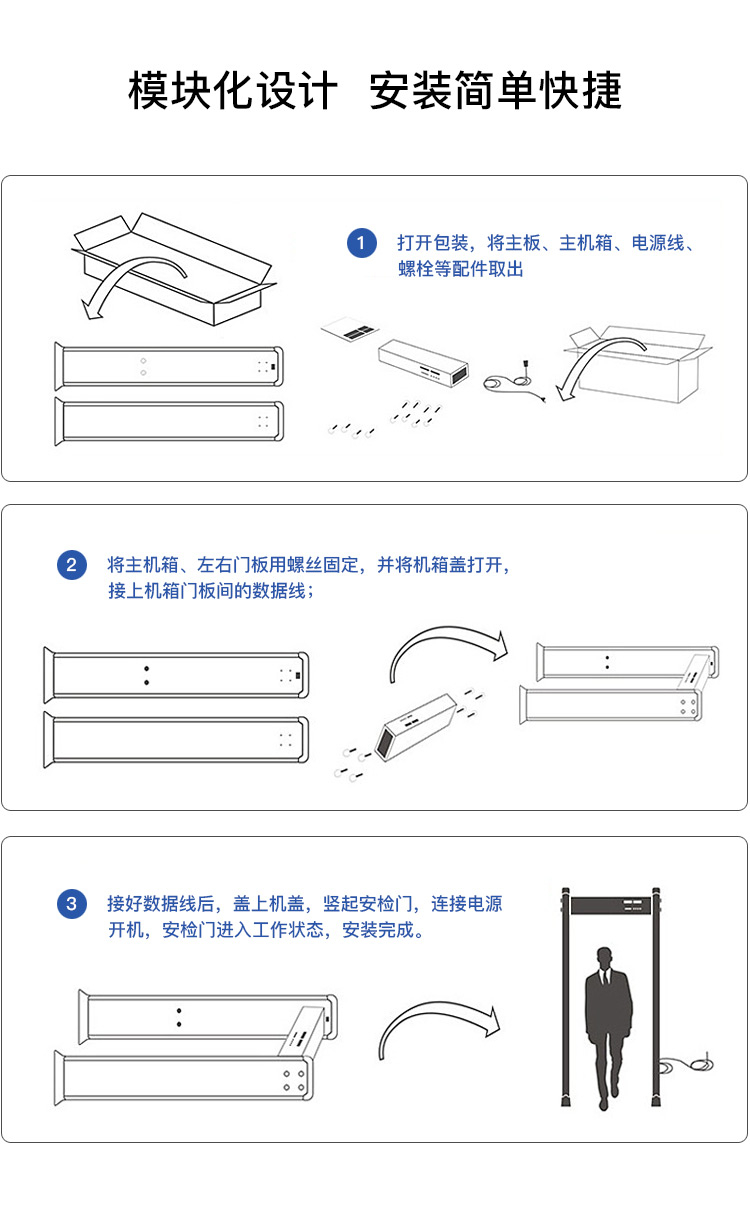 模块化设计 安装简单快捷

1 打开包装，将主板、主机箱、电源线、螺栓等配件取出

2 将主机箱、左右门板用螺丝固定，并将机箱盖打开，接上机箱门板间的数据线；

3 接好数据线后，盖上机盖，竖起安检门，连接电源开机，安检门进入工作状态，安装完成。