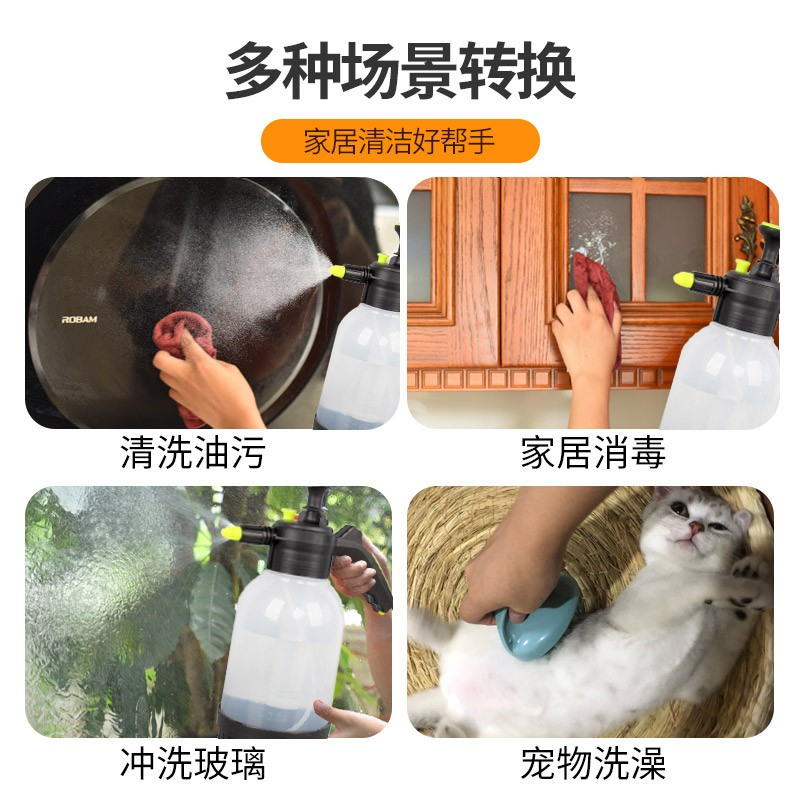 多种场景转换

家居清洁好帮手

ROBAM

清洗油污

家居消毒

冲洗玻璃

宠物洗澡