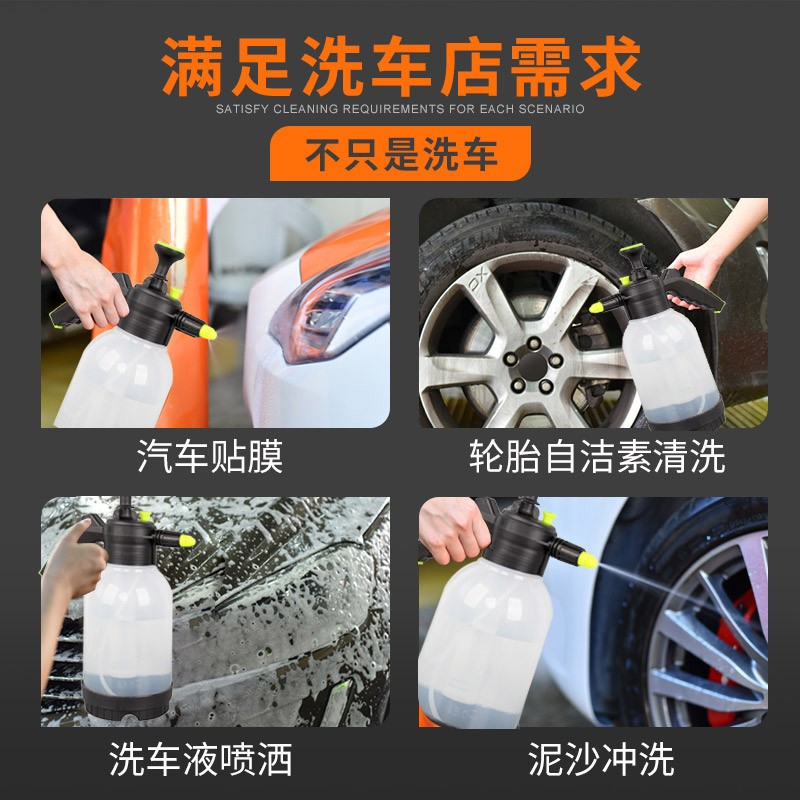 满足洗车店需求
SATISFY CLEANING REQUIREMENTS FOR EACH SCENARIO

不只是洗车

汽车贴膜

轮胎自洁素清洗

洗车液喷洒

泥沙冲洗