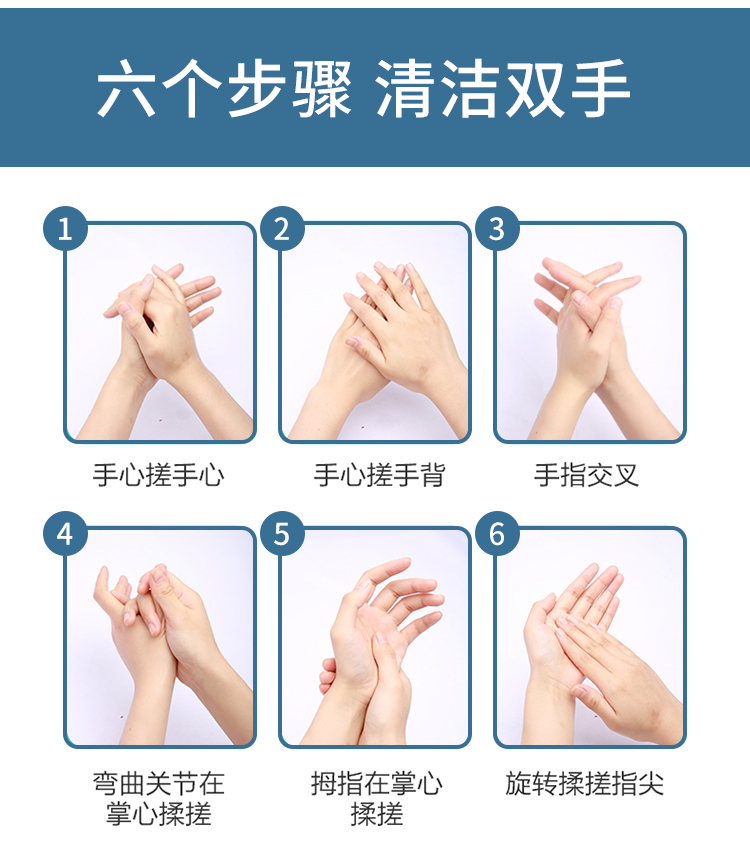 六个步骤 清洁双手

1
手心搓手心

2
手心搓手背

3
手指交叉

4
弯曲关节在掌心揉搓

5
拇指在掌心揉搓

6
旋转揉搓指尖