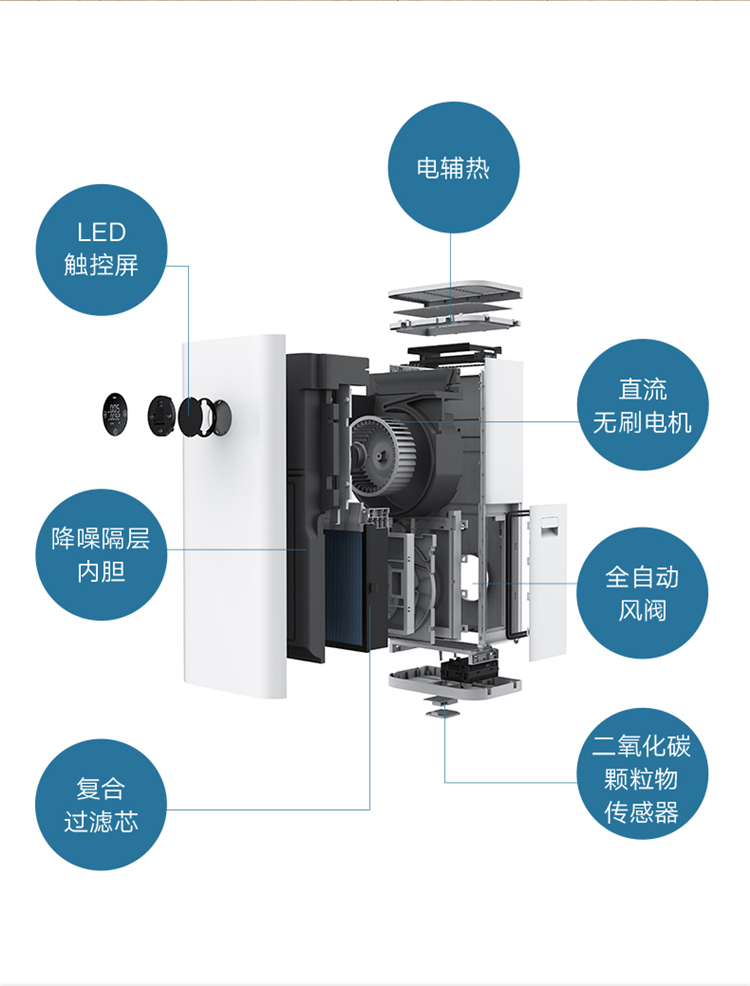 电辅热

LED
触控屏

直流
无刷电机

降噪隔层
内胆

全自动
风阀

二氧化碳
颗粒物
传感器

复合
过滤芯