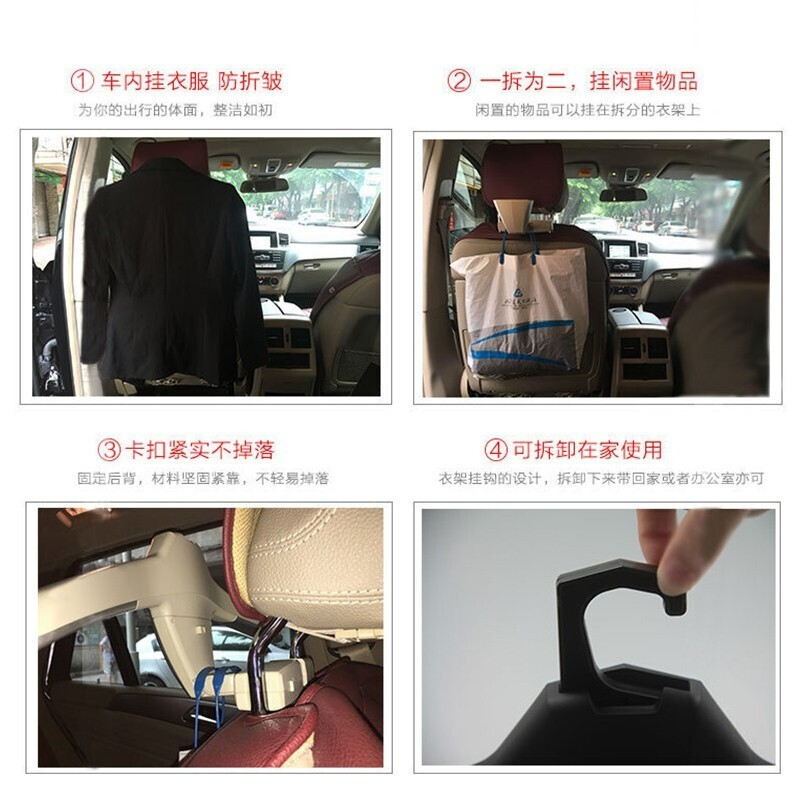 ① 车内挂衣服 防折皱
为你的出行的体面，整洁如初

② 一拆为二，挂闲置物品
闲置的物品可以挂在拆分的衣架上

③ 卡扣紧实不掉落
固定后背，材料坚固紧靠，不轻易掉落

④ 可拆卸在家使用
衣架挂钩的设计，拆卸下来带回家或者办公室亦可