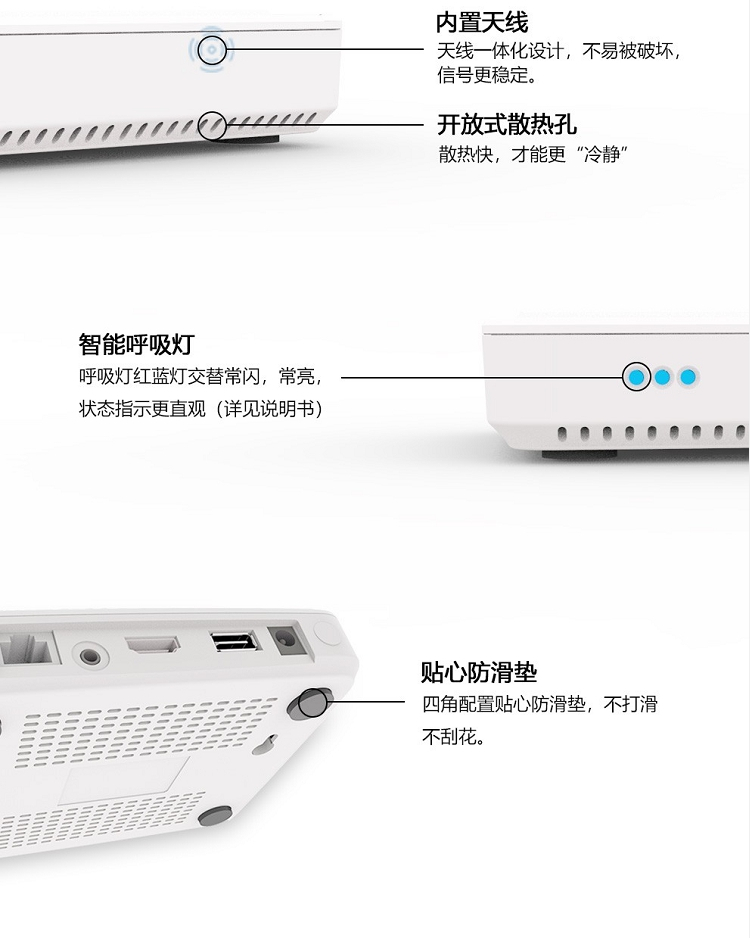 内置天线

天线一体化设计，不易被破坏，信号更稳定。

开放式散热孔

散热快，才能更“冷静”

智能呼吸灯

呼吸灯红蓝灯交替常闪，常亮，状态指示更直观（详见说明书）

贴心防滑垫

四角配置贴心防滑垫，不打滑不刮花。