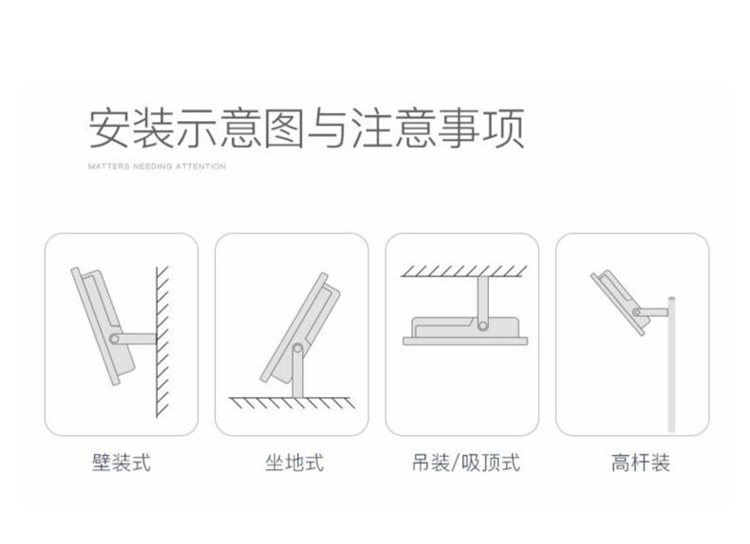 安装示意图与注意事项

MATTERS NEEDING ATTENTION

壁装式

坐地式

吊装/吸顶式

高杆装