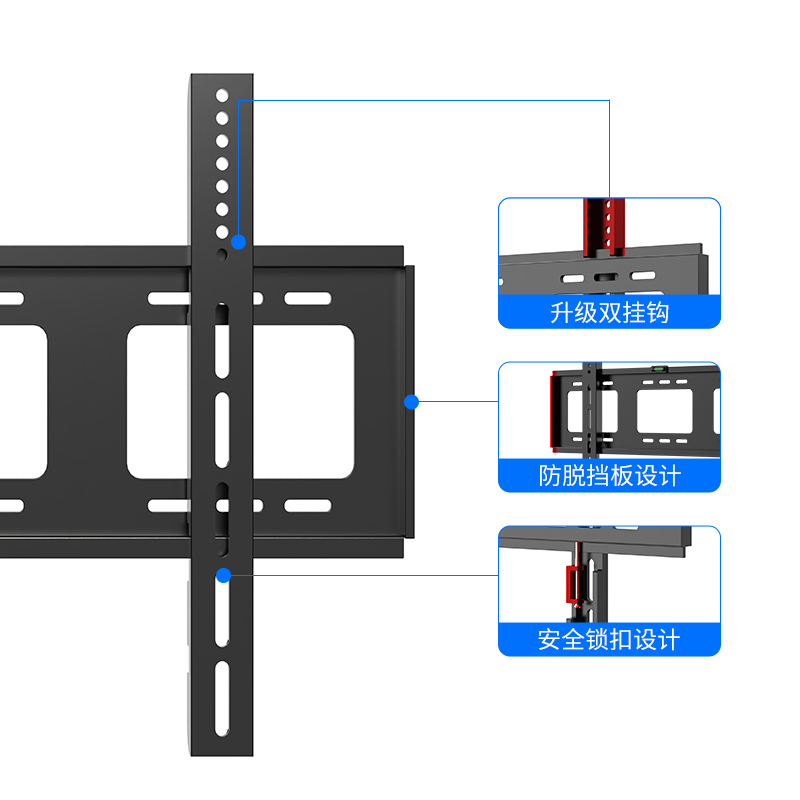 升级双挂钩

防脱挡板设计

安全锁扣设计