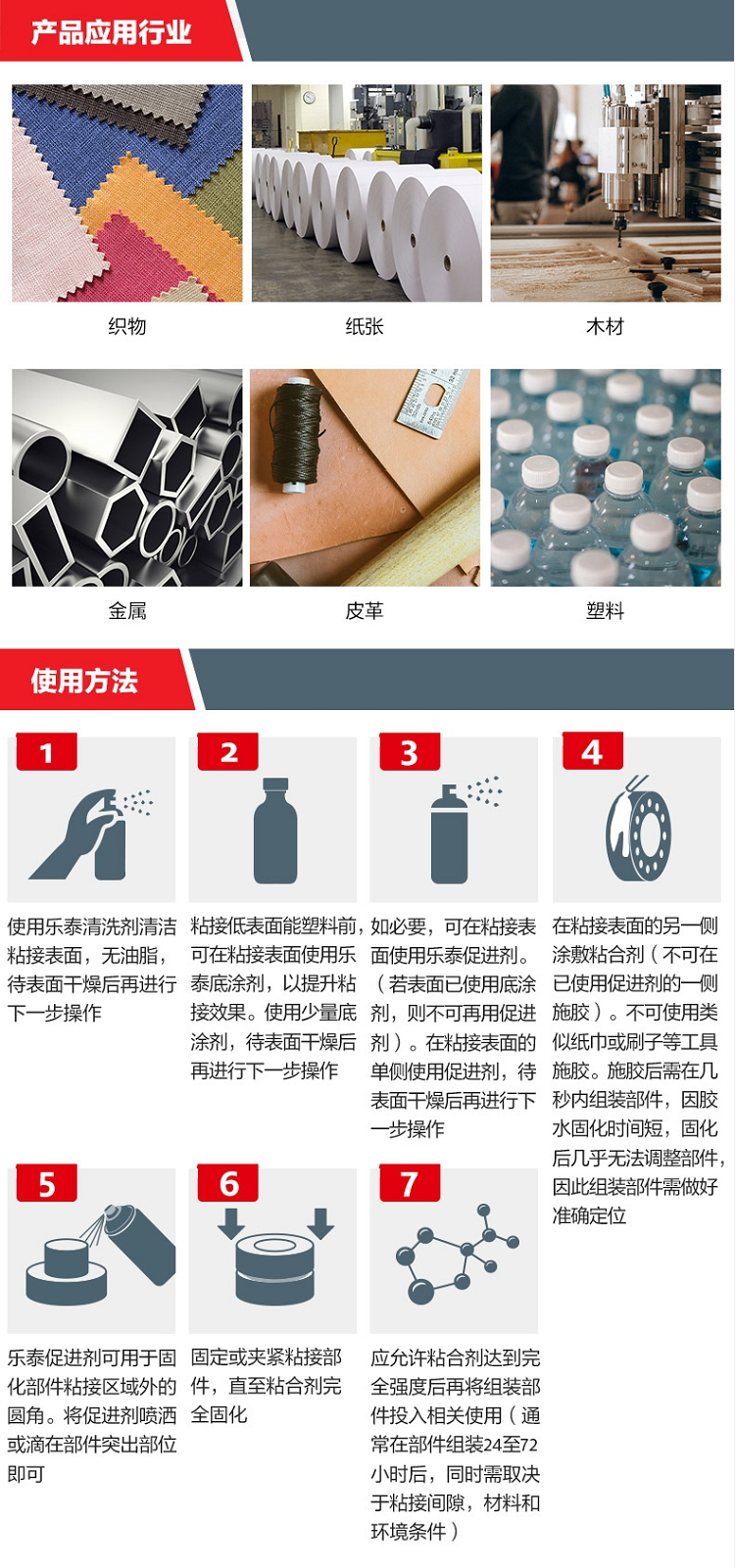 产品应用行业

织物

纸张

木材

金属

皮革

塑料

使用方法

1

使用乐泰清洗剂清洁粘接表面，无油脂，待表面干燥后再进行下一步操作

2

粘接低表面能塑料前，可在粘接表面使用乐泰底涂剂，以提升粘接效果。使用少量底涂剂，待表面干燥后再进行下一步操作

3

如必要，可在粘接表面使用乐泰促进剂。（若表面已使用底涂剂，则不可再用促进剂）。在粘接表面的单侧使用促进剂，待表面干燥后再进行下一步操作

4

在粘接表面的另一侧涂敷粘合剂（不可在已使用促进剂的一侧施胶）。不可使用类似纸巾或刷子等工具施胶。施胶后需在几秒内组装部件，因胶水固化时间短，固化后几乎无法调整部件，因此组装部件需做好准确定位

5

乐泰促进剂可用于固化部件粘接区域外的圆角。将促进剂喷洒或滴在部件突出部位即可

6

固定或夹紧粘接部件，直至粘合剂完全固化

7

应允许粘合剂达到完全强度后再将组装部件投入相关使用（通常在部件组装24至72小时后，同时需取决于粘接间隙，材料和环境条件）