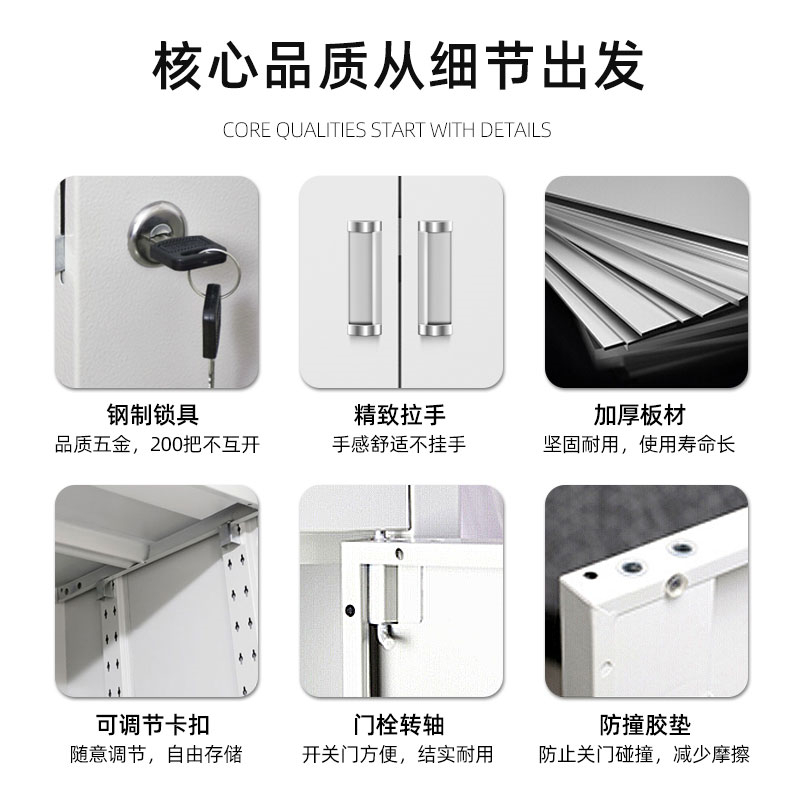 核心品质从细节出发

CORE QUALITIES START WITH DETAILS

钢制锁具
品质五金，200把不互开

精致拉手
手感舒适不挂手

加厚板材
坚固耐用，使用寿命长

可调节卡扣
随意调节，自由存储

门栓转轴
开关门方便，结实耐用

防撞胶垫
防止关门碰撞，减少摩擦