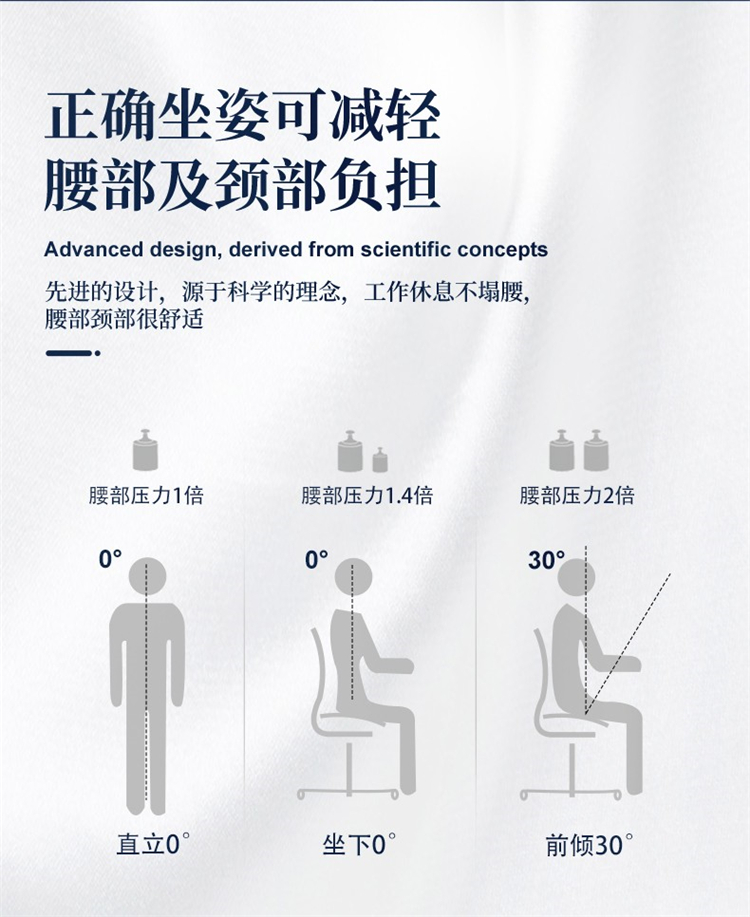 正确坐姿可减轻
腰部及颈部负担

Advanced design, derived from scientific concepts

先进的设计，源于科学的理念，工作休息不塌腰，腰部颈部很舒适

腰部压力1倍

腰部压力1.4倍

腰部压力2倍

0°

0°

30°

直立0°

坐下0°

前倾30°