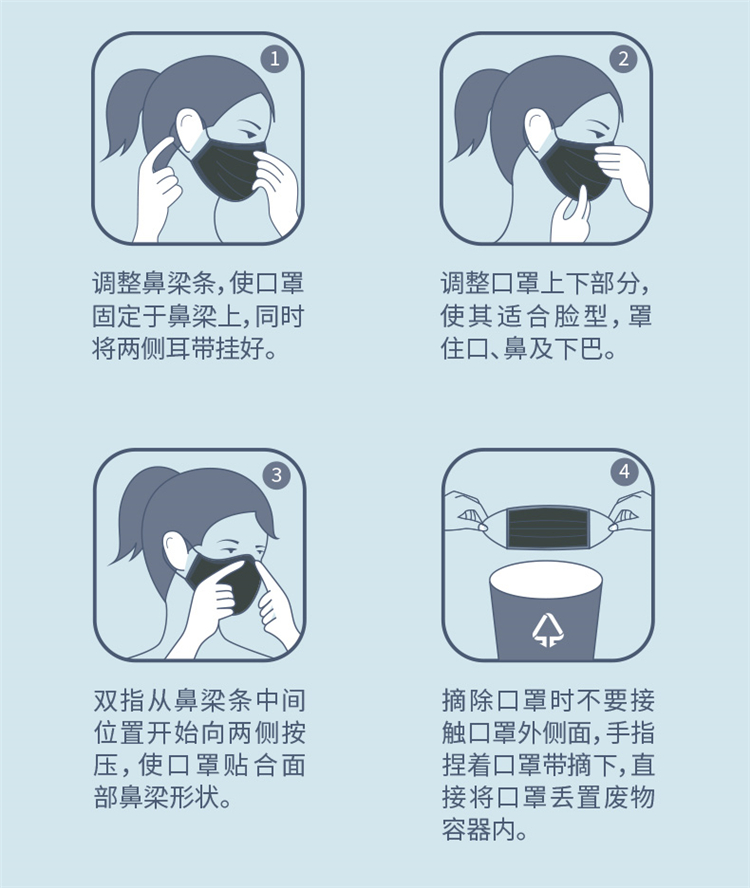 1

调整鼻梁条，使口罩固定于鼻梁上，同时将两侧耳带挂好。

2

调整口罩上下部分，使其适合脸型，罩住口、鼻及下巴。

3

双指从鼻梁条中间位置开始向两侧按压，使口罩贴合面部鼻梁形状。

4

摘除口罩时不要接触口罩外侧面，手指捏着口罩带摘下，直接将口罩丢置废物容器内。