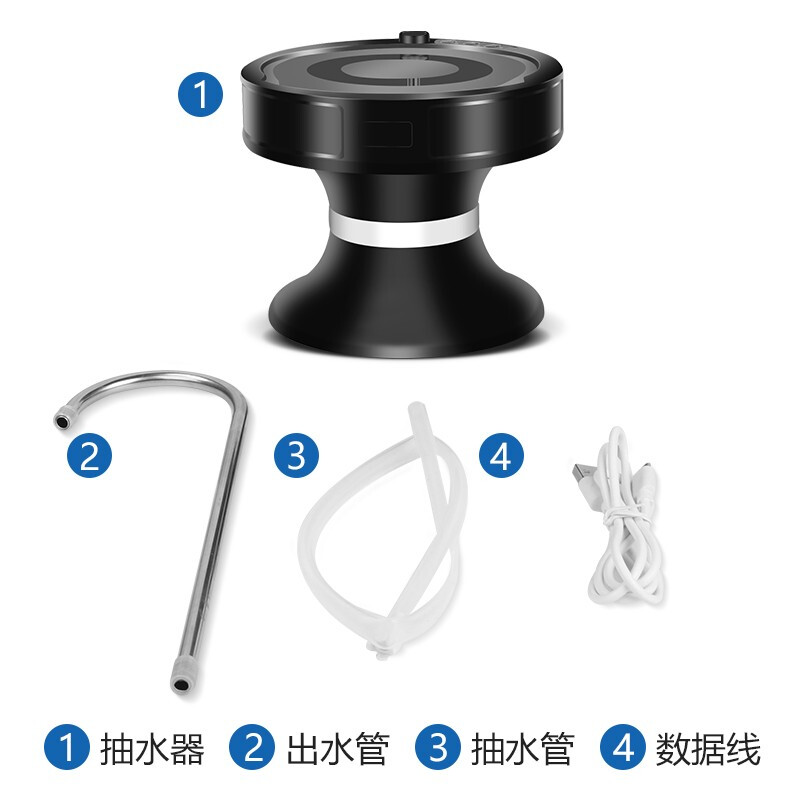 1

2

3

4

1 抽水器 2 出水管 3 抽水管 4 数据线