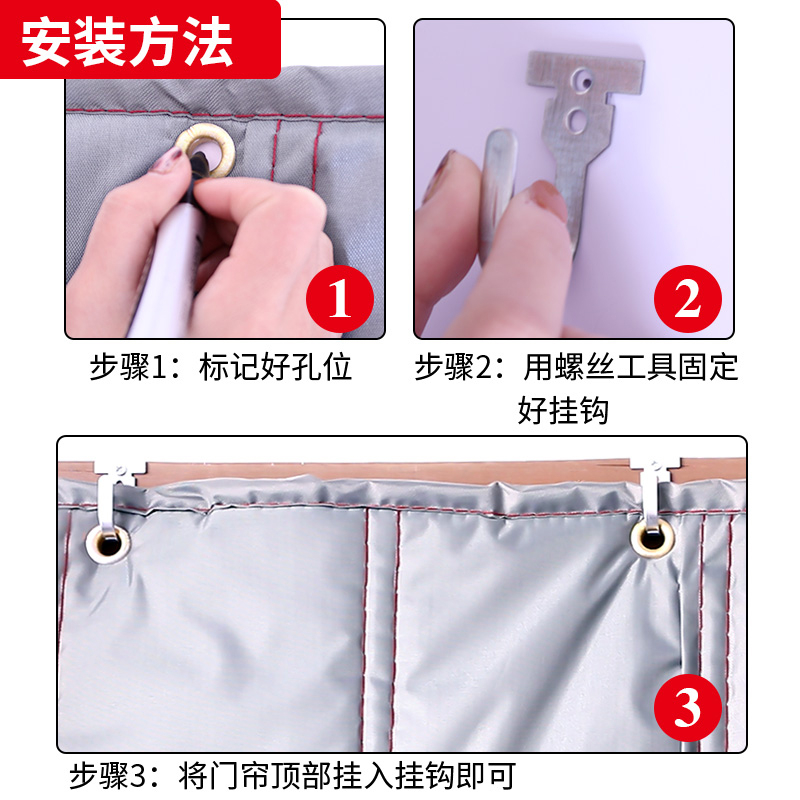 安装方法

1

步骤1：标记好孔位

2

步骤2：用螺丝工具固定好挂钩

3

步骤3：将门帘顶部挂入挂钩即可