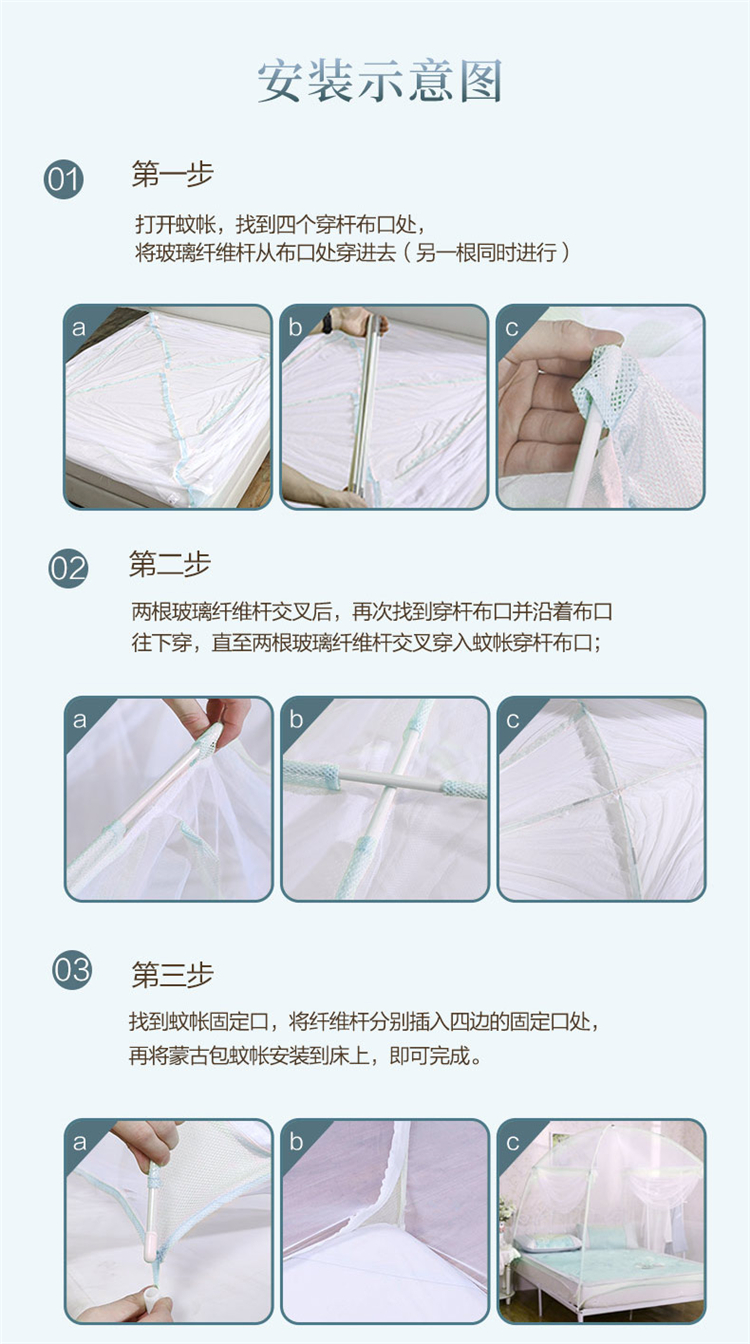 安装示意图

01 第一步

打开蚊帐，找到四个穿杆布口处，
将玻璃纤维杆从布口处穿进去（另一根同时进行）

a

b

c

02 第二步

两根玻璃纤维杆交叉后，再次找到穿杆布口并沿着布口往下穿，直至两根玻璃纤维杆交叉穿入蚊帐穿杆布口；

a

b

c

03 第三步

找到蚊帐固定口，将纤维杆分别插入四边的固定口处，
再将蒙古包蚊帐安装到床上，即可完成。

a

b

c