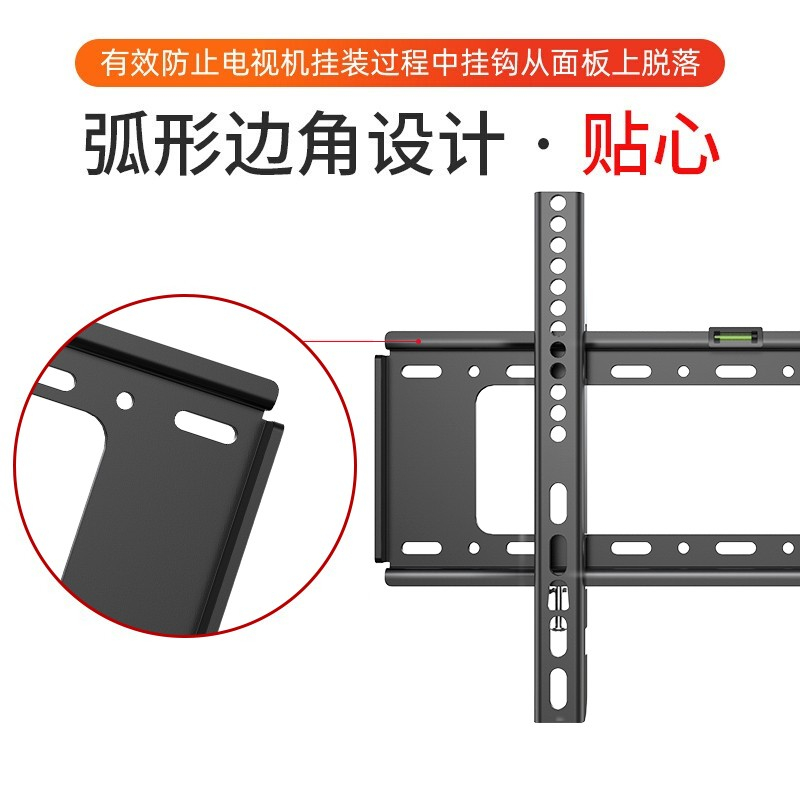 有效防止电视机挂装过程中挂钩从面板上脱落

弧形边角设计 · 贴心