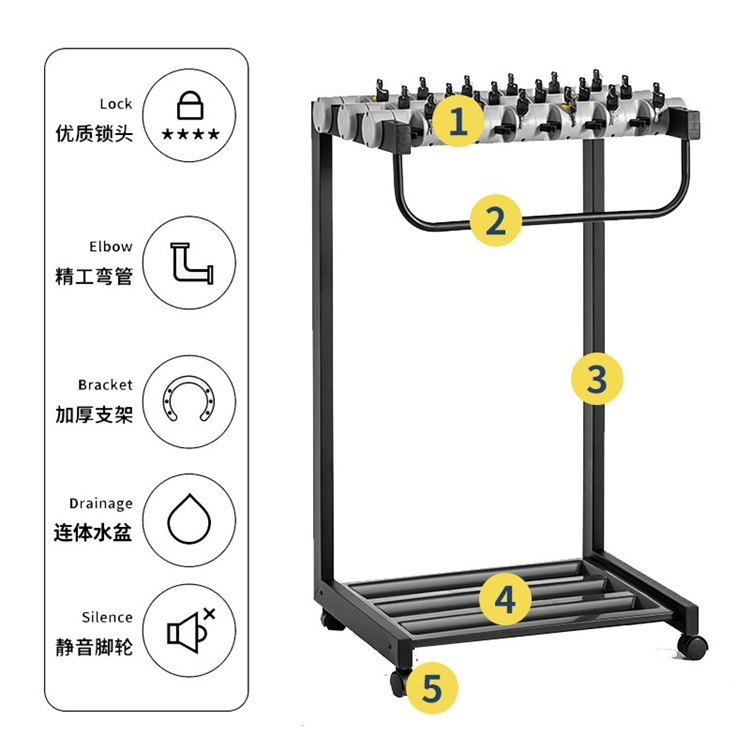 Lock
优质锁头
★★★★

Elbow
精工弯管

Bracket
加厚支架

Drainage
连体水盆

Silence
静音脚轮

1
2
3
4
5