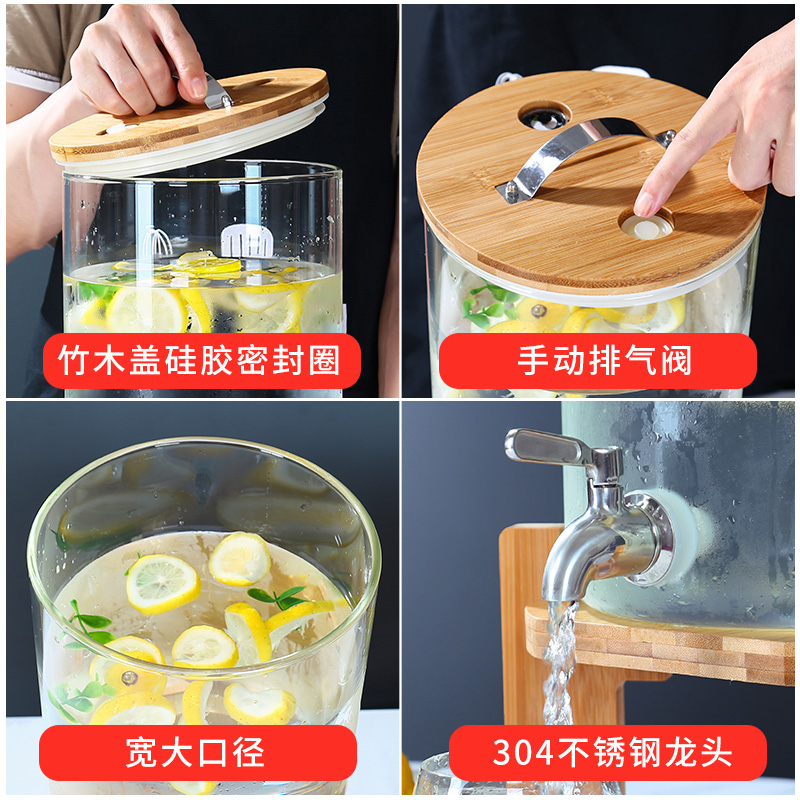 竹木盖硅胶密封圈

手动排气阀

宽大口径

304不锈钢龙头