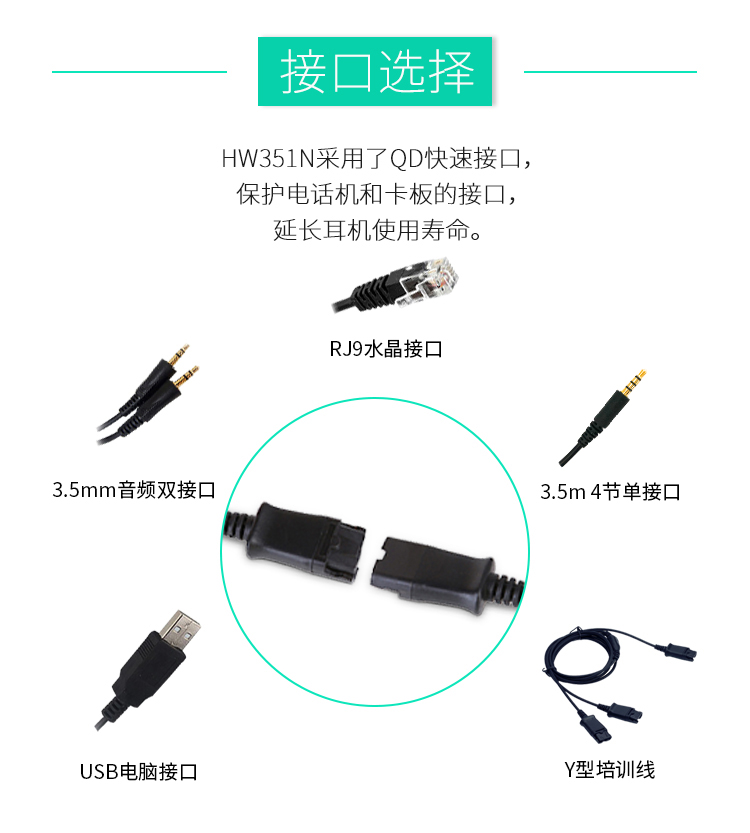 接口选择

HW351N采用了QD快速接口，
保护电话机和卡板的接口，
延长耳机使用寿命。

RJ9水晶接口

3.5mm音频双接口

3.5m 4节单接口

USB电脑接口

Y型培训线