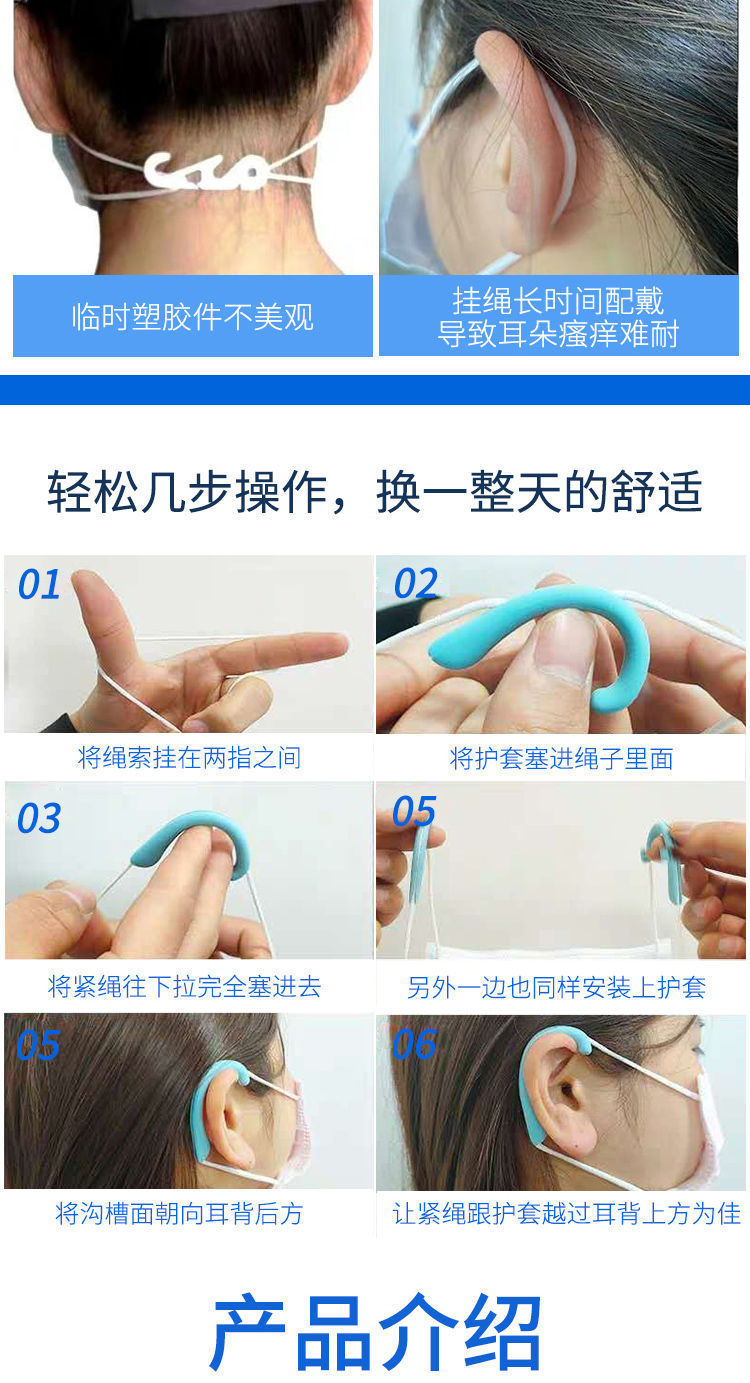 临时塑胶件不美观

挂绳长时间配戴
导致耳朵瘙痒难耐

轻松几步操作，换一整天的舒适

01
将绳索挂在两指之间

02
将护套塞进绳子里面

03
将紧绳往下拉完全塞进去

05
另外一边也同样安装上护套

05
将沟槽面朝向耳背后方

06
让紧绳跟护套越过耳背上方为佳

产品介绍