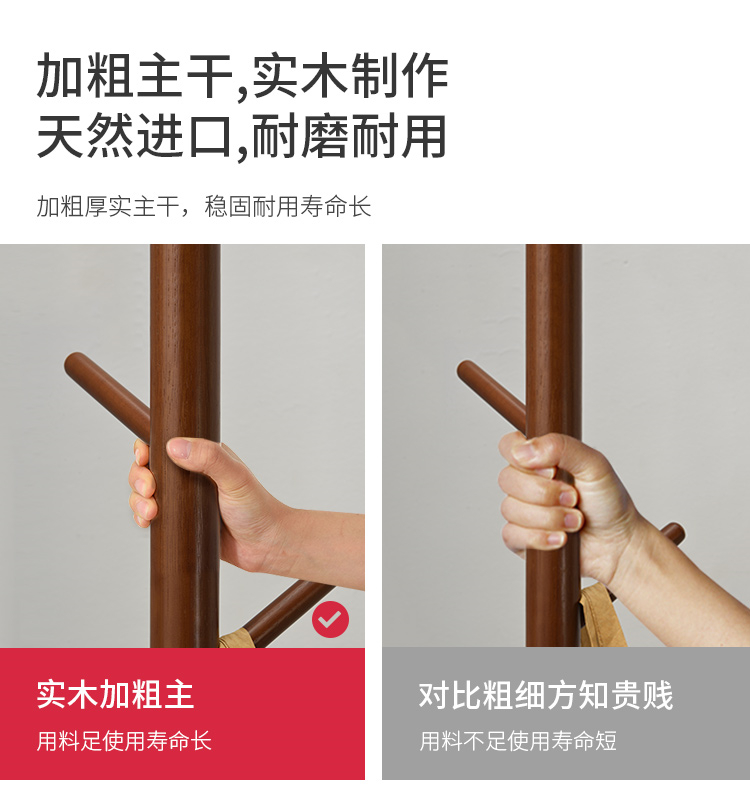 加粗主干,实木制作
天然进口,耐磨耐用

加粗厚实主干，稳固耐用寿命长

实木加粗主

用料足使用寿命长

对比粗细方知贵贱

用料不足使用寿命短