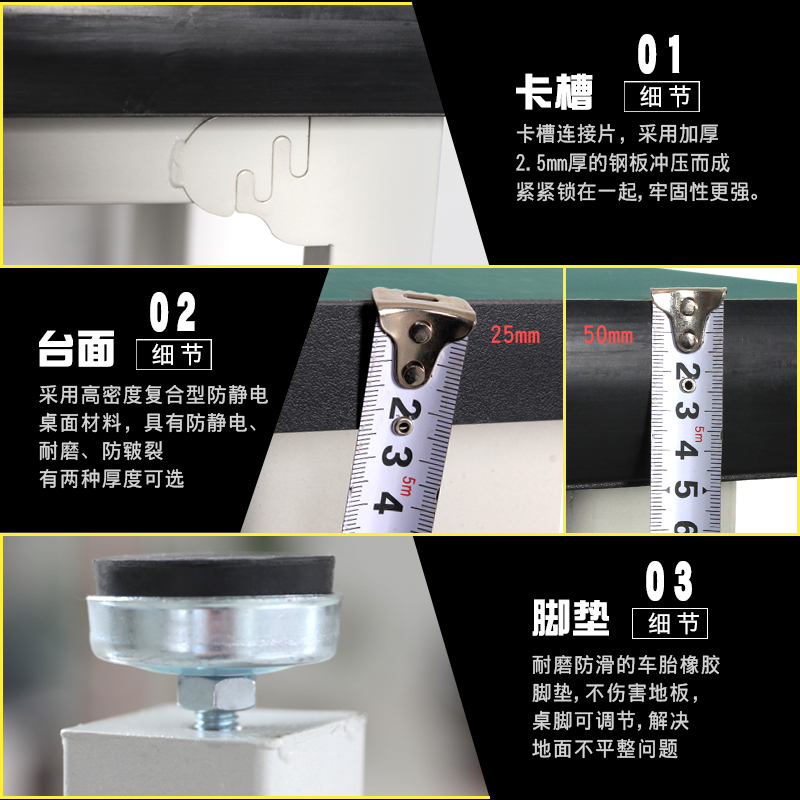 01
卡槽
细节
卡槽连接片，采用加厚 2.5mm厚的钢板冲压而成 紧紧锁在一起,牢固性更强。

02
台面
细节
采用高密度复合型防静电 桌面材料，具有防静电、 耐磨、防皲裂 有两种厚度可选

25mm
2
3
5m
4

50mm
2
3
5m
4
5
6

03
脚垫
细节
耐磨防滑的车胎橡胶 脚垫,不伤害地板, 桌脚可调节,解决 地面不平整问题