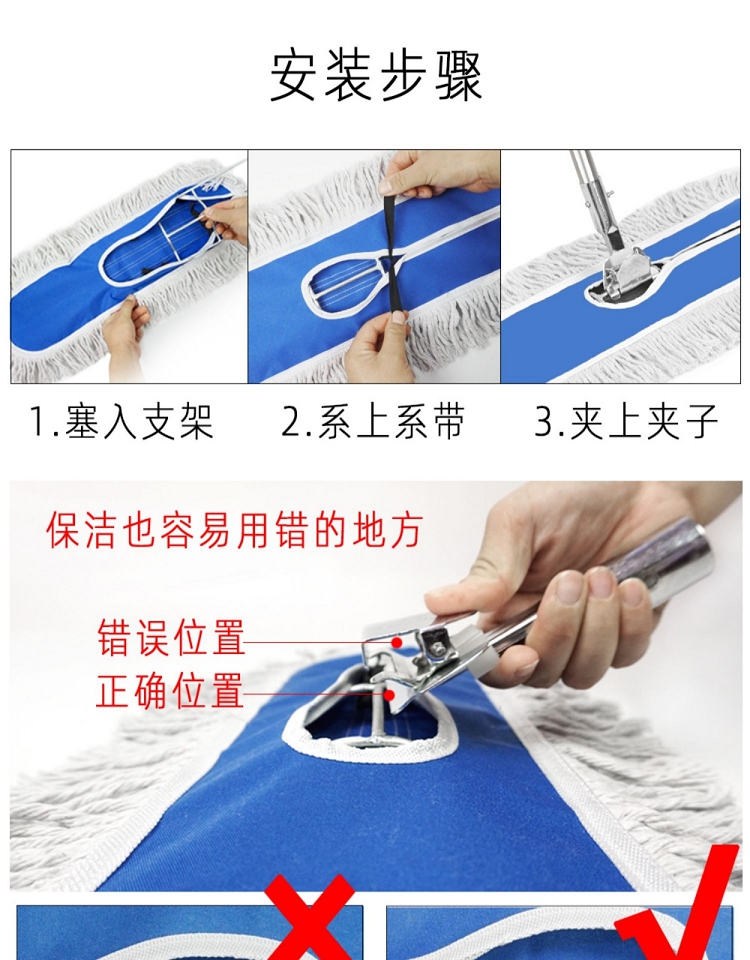 安装步骤

1.塞入支架

2.系上系带

3.夹上夹子

保洁也容易用错的地方

错误位置

正确位置