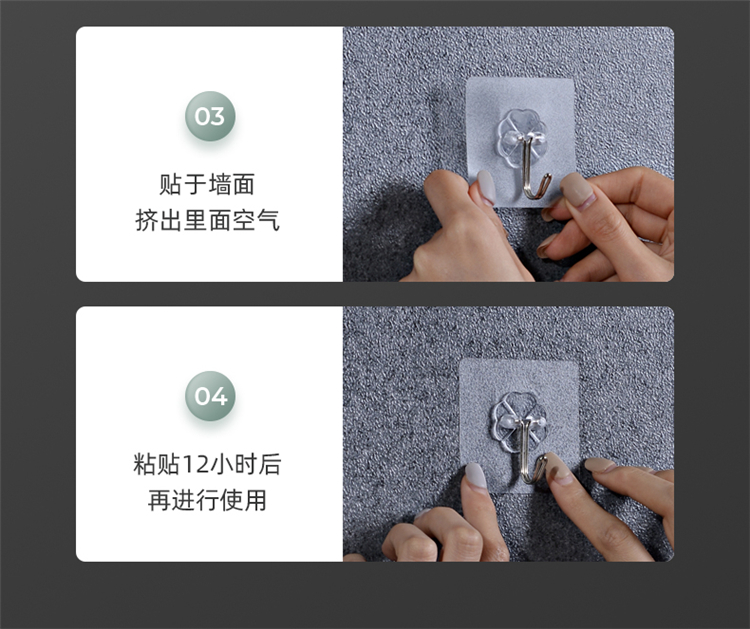 03

贴于墙面
挤出里面空气

04

粘贴12小时后
再进行使用