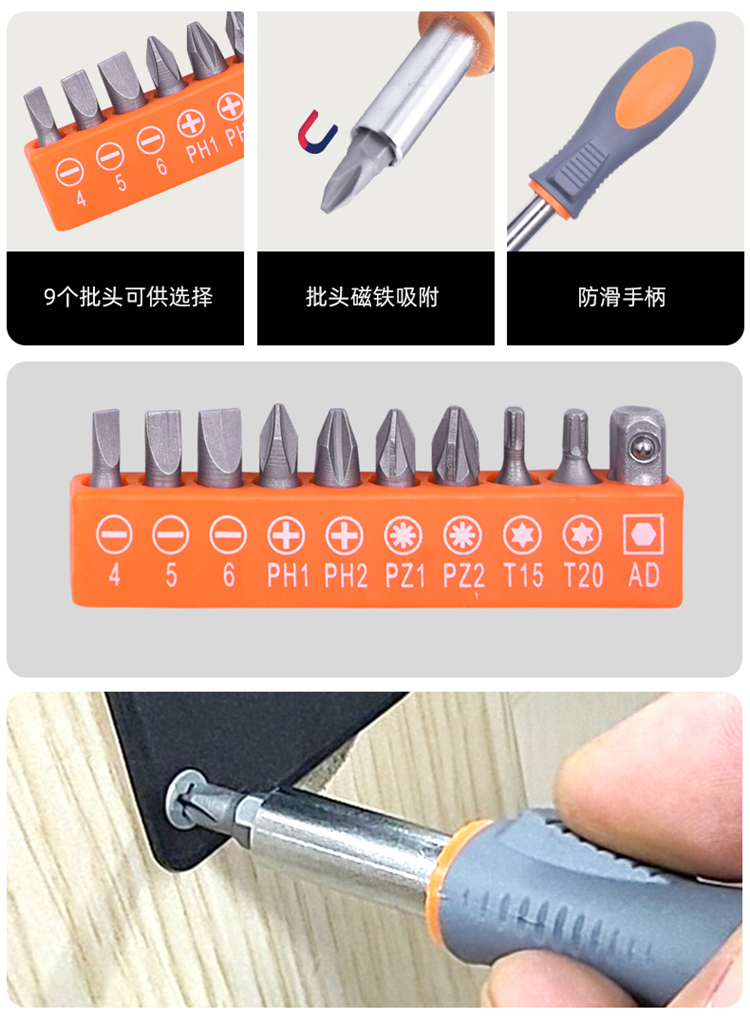 4 5 6 PH1 PH

9个批头可供选择

批头磁铁吸附

防滑手柄

4 5 6 PH1 PH2 PZ1 PZ2 T15 T20 AD