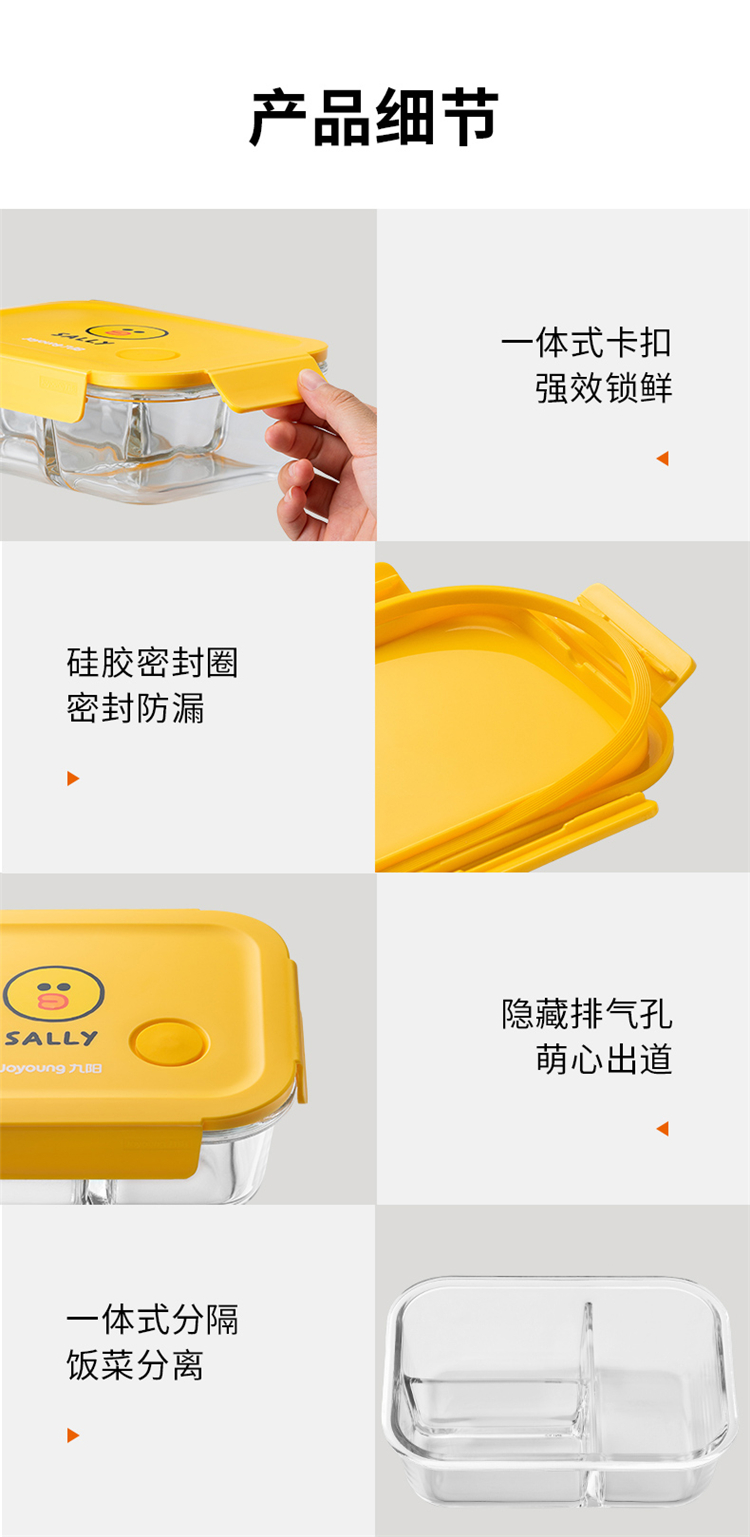 产品细节

SALLY

一体式卡扣
强效锁鲜

硅胶密封圈
密封防漏

SALLY
Joyoung 九阳

隐藏排气孔
萌心出道

一体式分隔
饭菜分离