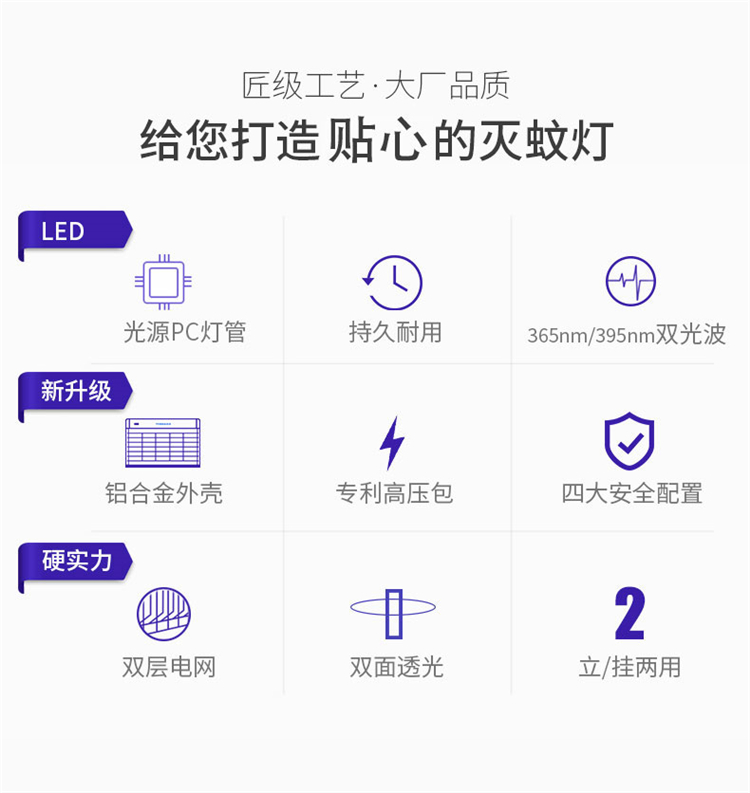 匠级工艺·大厂品质

给您打造贴心的灭蚊灯

LED

光源PC灯管

持久耐用

365nm/395nm双光波

新升级

铝合金外壳

专利高压包

四大安全配置

硬实力

双层电网

双面透光

2

立/挂两用