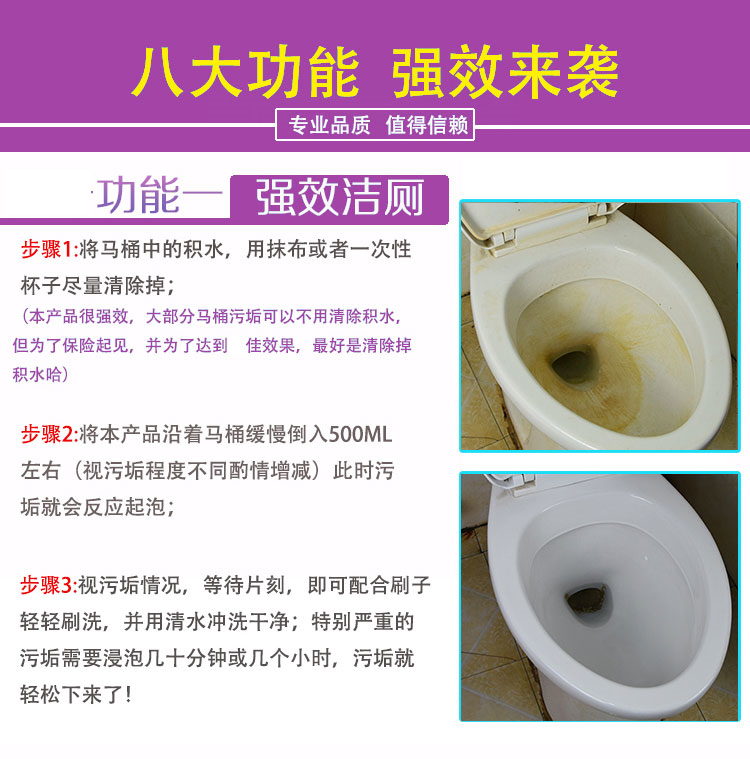 八大功能 强效来袭

专业品质 值得信赖

功能一 强效洁厕

步骤1:将马桶中的积水，用抹布或者一次性杯子尽量清除掉；

（本产品很强效，大部分马桶污垢可以不用清除积水，但为了保险起见，并为了达到 佳效果，最好是清除掉积水哈）

步骤2:将本产品沿着马桶缓慢倒入500ML左右（视污垢程度不同酌情增减）此时污垢就会反应起泡；

步骤3:视污垢情况，等待片刻，即可配合刷子轻轻刷洗，并用清水冲洗干净；特别严重的污垢需要浸泡几十分钟或几个小时，污垢就轻松下来了！