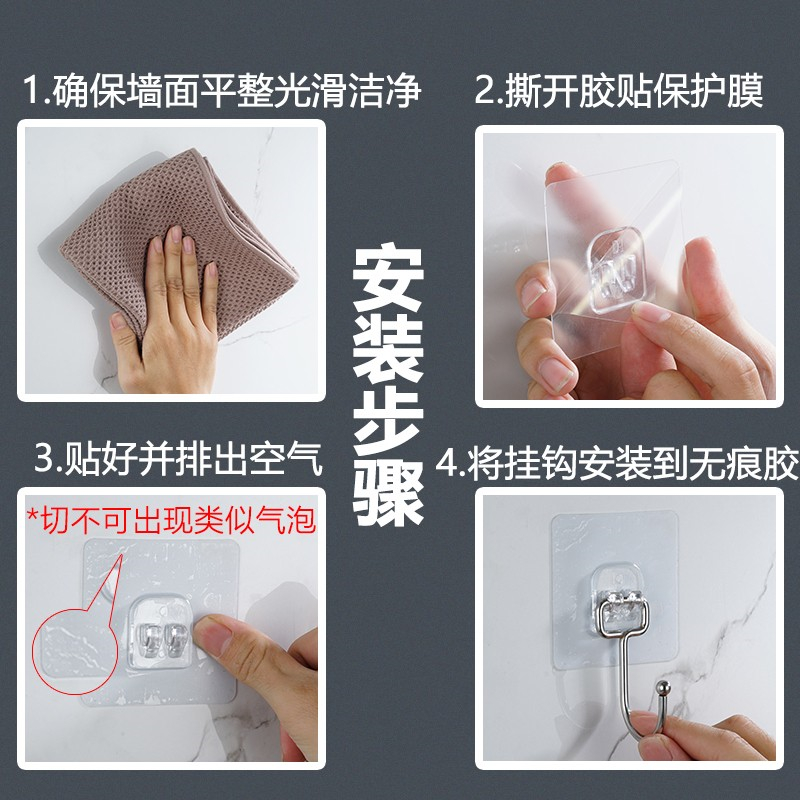 1.确保墙面平整光滑洁净

2.撕开胶贴保护膜

安装步骤

3.贴好并排出空气

*切不可出现类似气泡

4.将挂钩安装到无痕胶