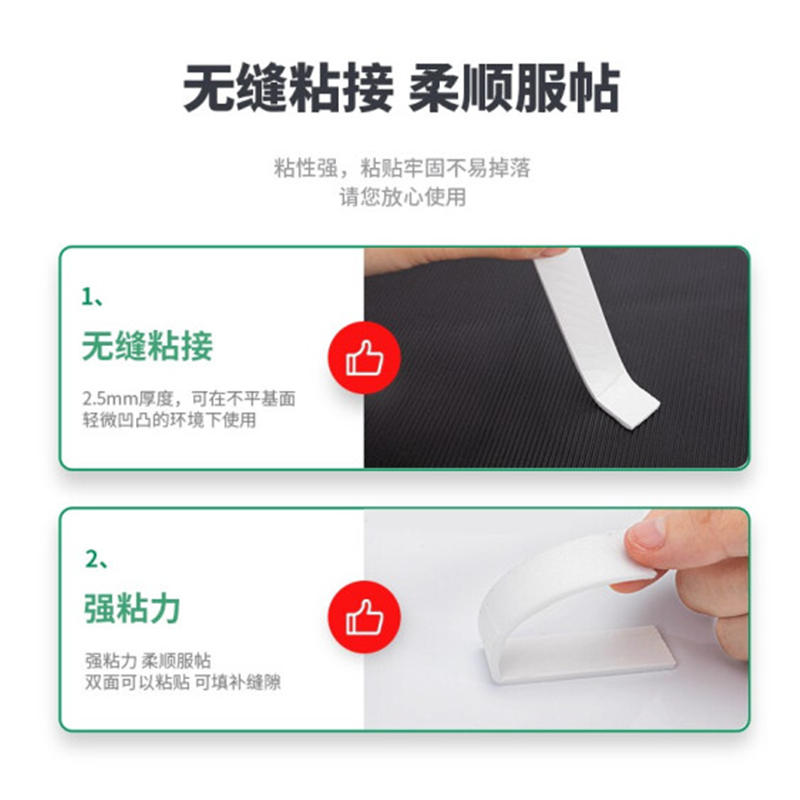 无缝粘接 柔顺服帖

粘性强，粘贴牢固不易掉落
请您放心使用

1、
无缝粘接
2.5mm厚度，可在不平基面
轻微凹凸的环境下使用

2、
强粘力
强粘力 柔顺服帖
双面可以粘贴 可填补缝隙