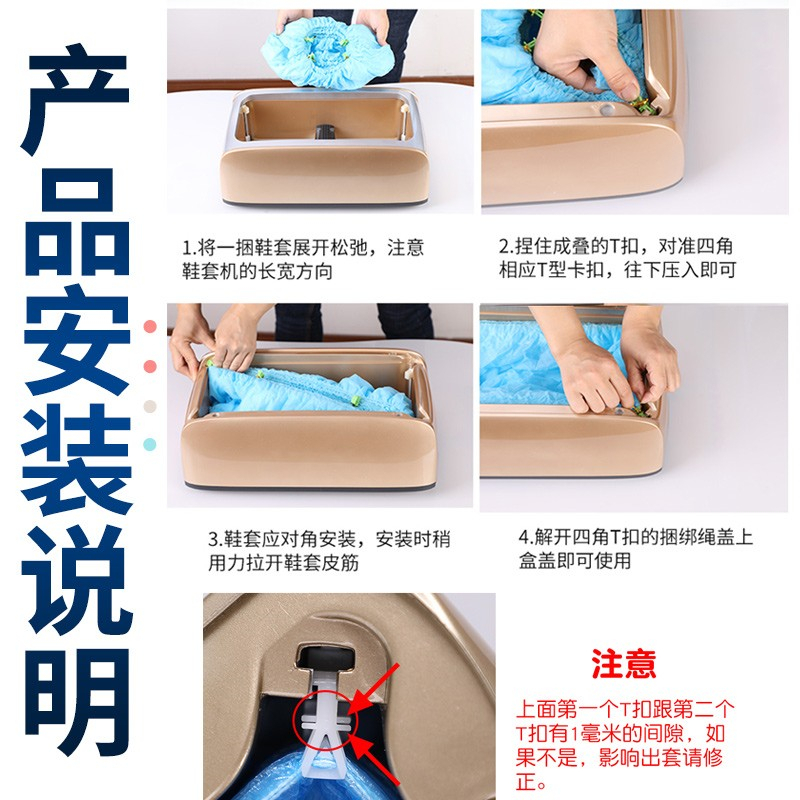 产品安装说明

1.将一捆鞋套展开松弛，注意鞋套机的长宽方向

2.捏住成叠的T扣，对准四角相应T型卡扣，往下压入即可

3.鞋套应对角安装，安装时稍用力拉开鞋套皮筋

4.解开四角T扣的捆绑绳盖上盒盖即可使用

注意

上面第一个T扣跟第二个T扣有1毫米的间隙，如果不是，影响出套请修正。